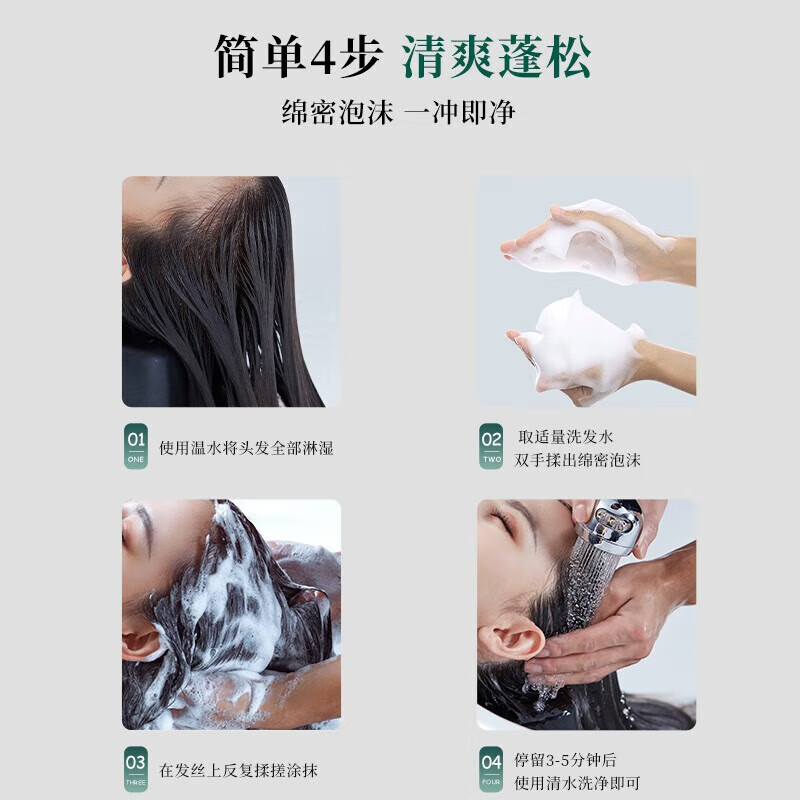 简单4步 清爽蓬松

绵密泡沫 一冲即净

01
ONE
使用温水将头发全部淋湿

02
TWO
取适量洗发水
双手揉出绵密泡沫

03
THREE
在发丝上反复揉搓涂抹

04
FOUR
停留3-5分钟后
使用清水洗净即可