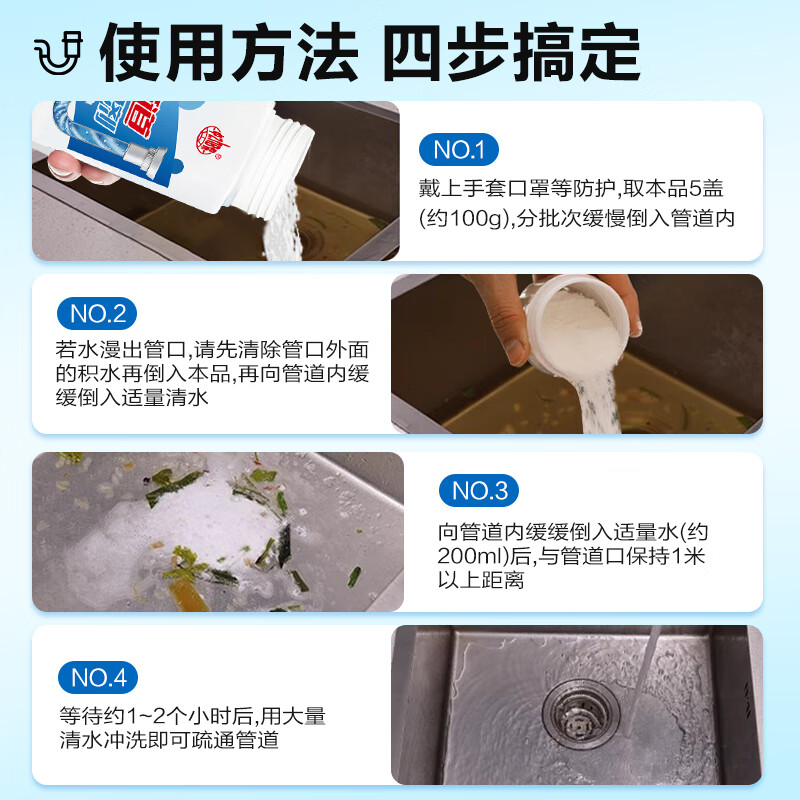 使用方法 四步搞定

NO.1
戴上手套口罩等防护,取本品5盖(约100g),分批次缓慢倒入管道内

NO.2
若水漫出管口,请先清除管口外面的积水再倒入本品,再向管道内缓缓倒入适量清水

NO.3
向管道内缓缓倒入适量水(约200ml)后,与管道口保持1米以上距离

NO.4
等待约1~2个小时后,用大量清水冲洗即可疏通管道