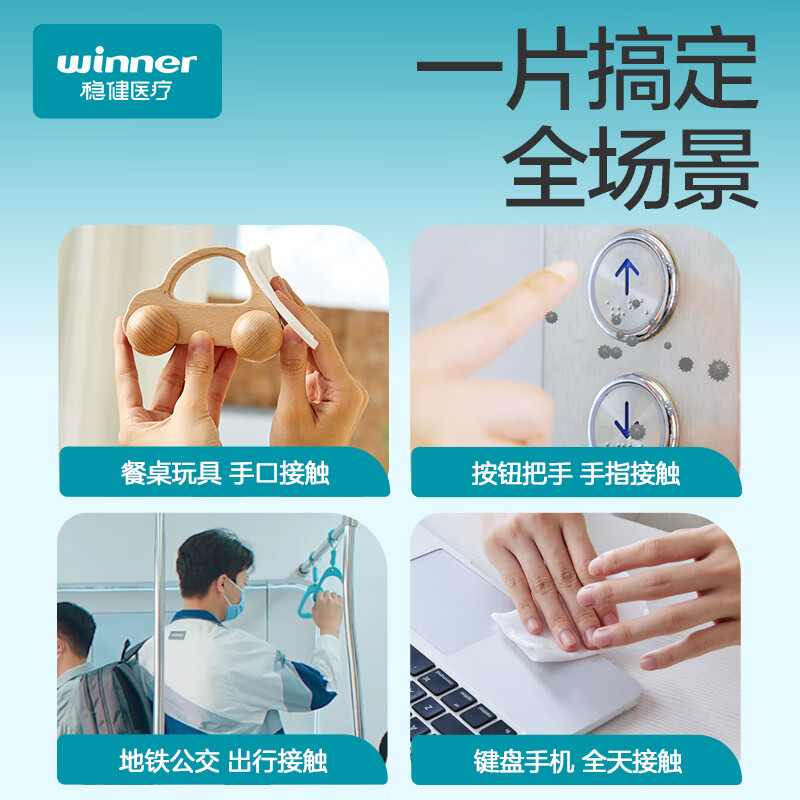 winner
稳健医疗

一片搞定
全场景

餐桌玩具 手口接触

按钮把手 手指接触

地铁公交 出行接触

键盘手机 全天接触