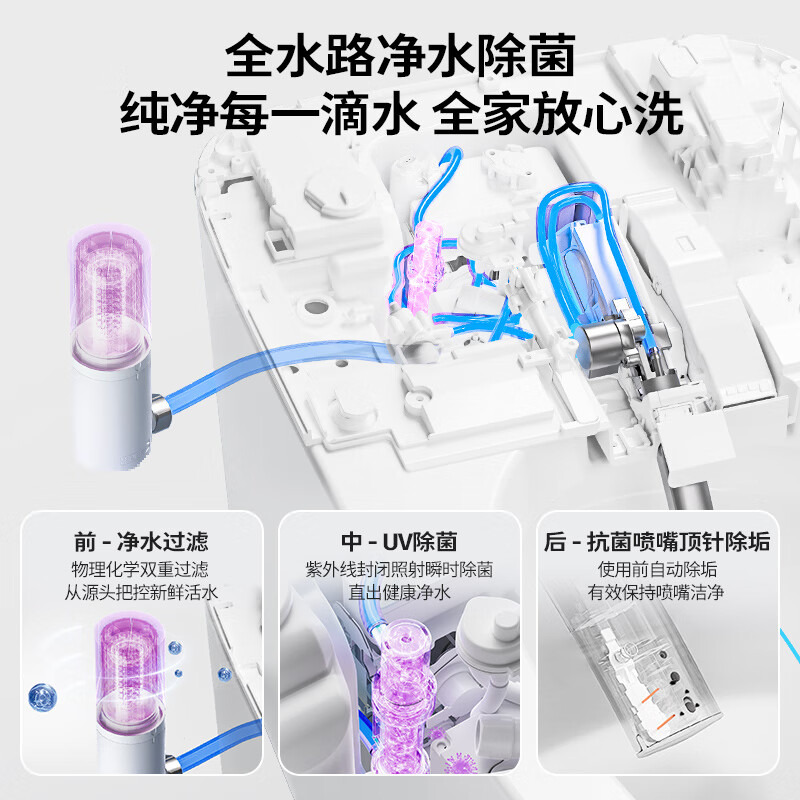 全水路净水除菌
纯净每一滴水 全家放心洗

前 - 净水过滤
物理化学双重过滤
从源头把控新鲜活水

中 - UV除菌
紫外线封闭照射瞬时除菌
直出健康净水

后 - 抗菌喷嘴顶针除垢
使用前自动除垢
有效保持喷嘴洁净