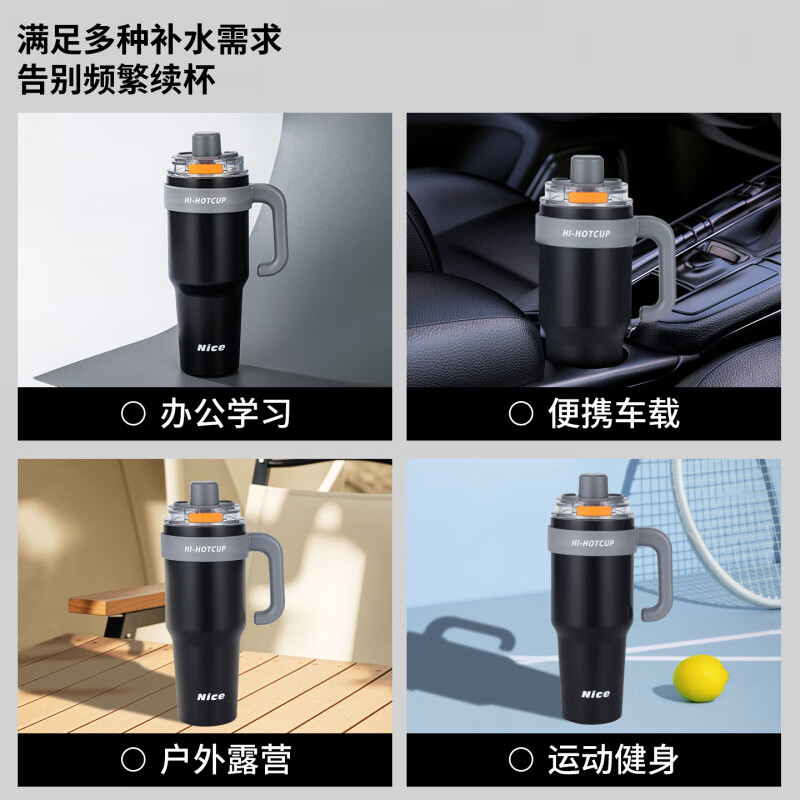 满足多种补水需求
告别频繁续杯

HI-HOTCUP

Nice

○ 办公学习

HI-HOTCUP

○ 便携车载

HI-HOTCUP

Nice

○ 户外露营

HI-HOTCUP

Nice

○ 运动健身