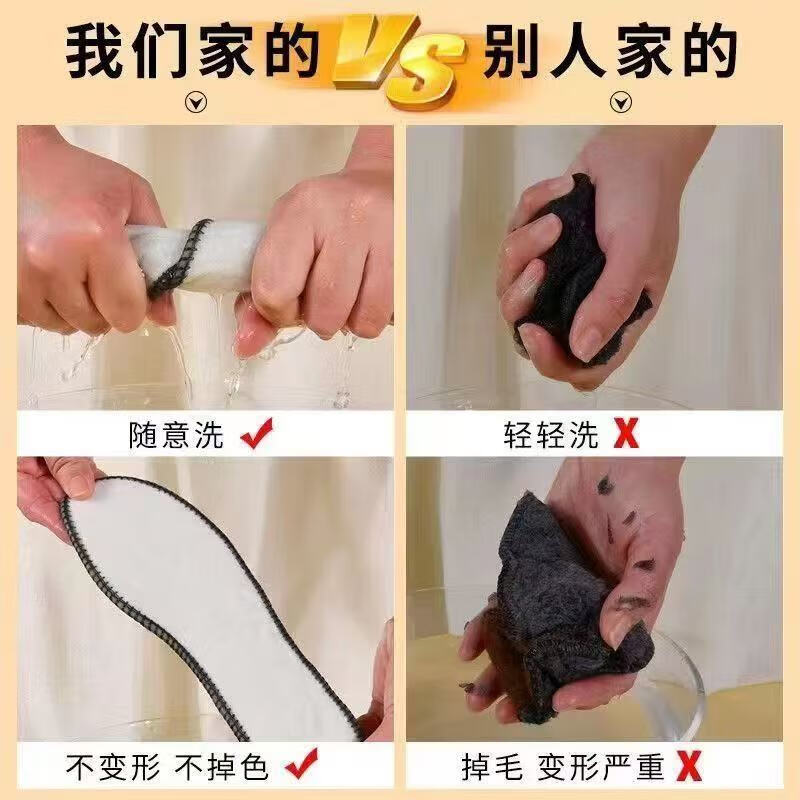 我们家的 VS 别人家的

随意洗 ✓

轻轻洗 X

不变形 不掉色 ✓

掉毛 变形严重 X