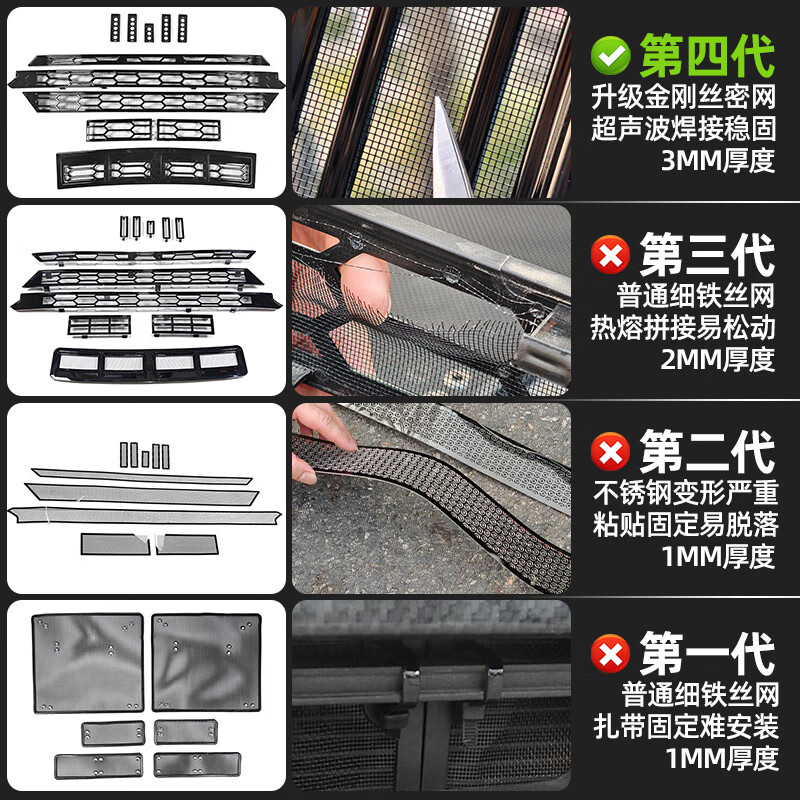 第四代
升级金刚丝密网
超声波焊接稳固
3MM厚度

第三代
普通细铁丝网
热熔拼接易松动
2MM厚度

第二代
不锈钢变形严重
粘贴固定易脱落
1MM厚度

第一代
普通细铁丝网
扎带固定难安装
1MM厚度