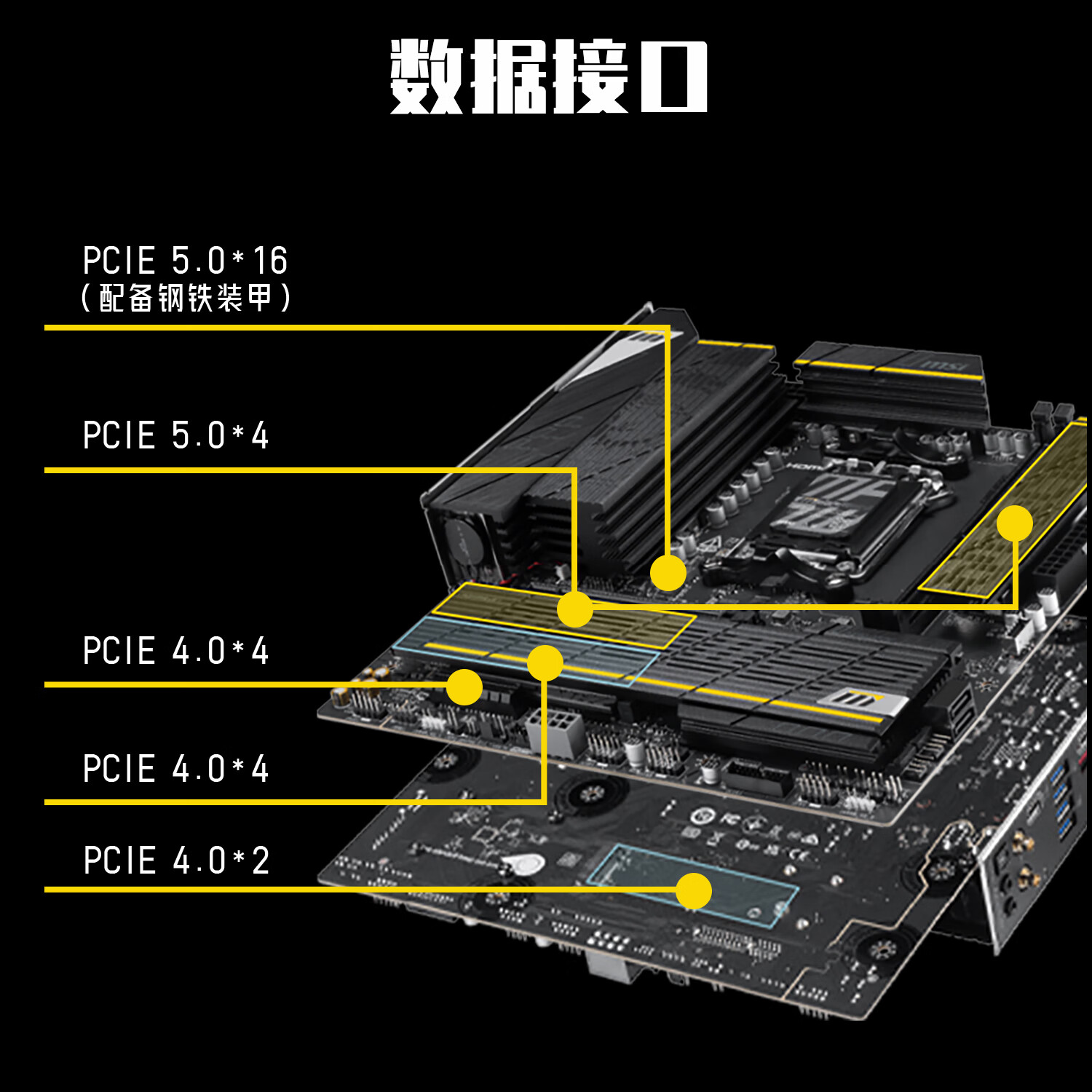 数据接口

PCIE 5.0*16
(配备钢铁装甲)

PCIE 5.0*4

PCIE 4.0*4

PCIE 4.0*4

PCIE 4.0*2