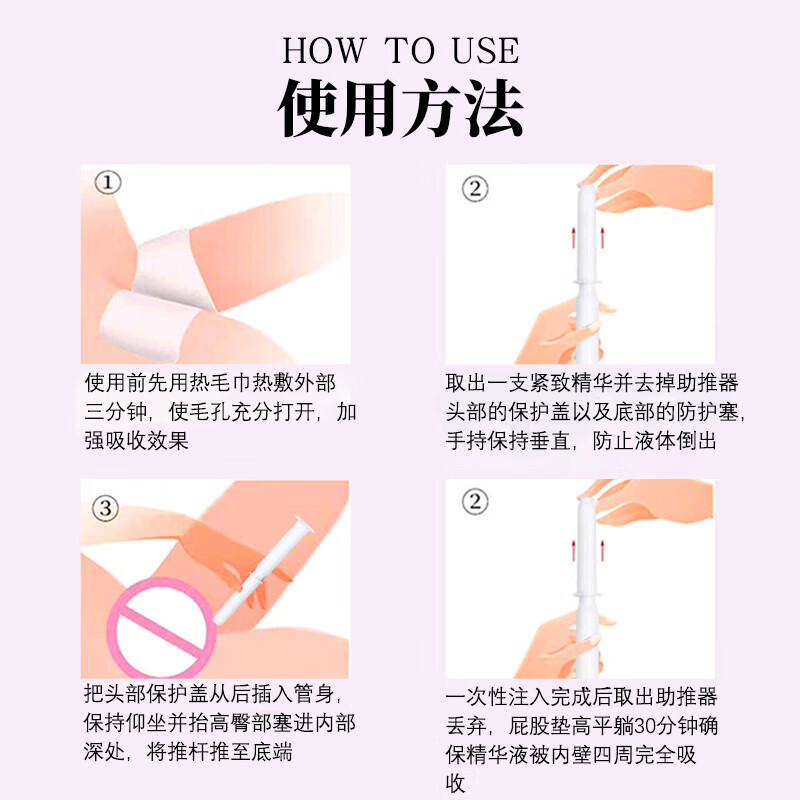 HOW TO USE
使用方法

①
使用前先用热毛巾热敷外部三分钟，使毛孔充分打开，加强吸收效果

②
取出一支紧致精华并去掉助推器头部的保护盖以及底部的防护塞，手持保持垂直，防止液体倒出

③
把头部保护盖从后插入管身，保持仰坐并抬高臀部塞进内部深处，将推杆推至底端

②
一次性注入完成后取出助推器丢弃，屁股垫高平躺30分钟确保精华液被内壁四周完全吸收