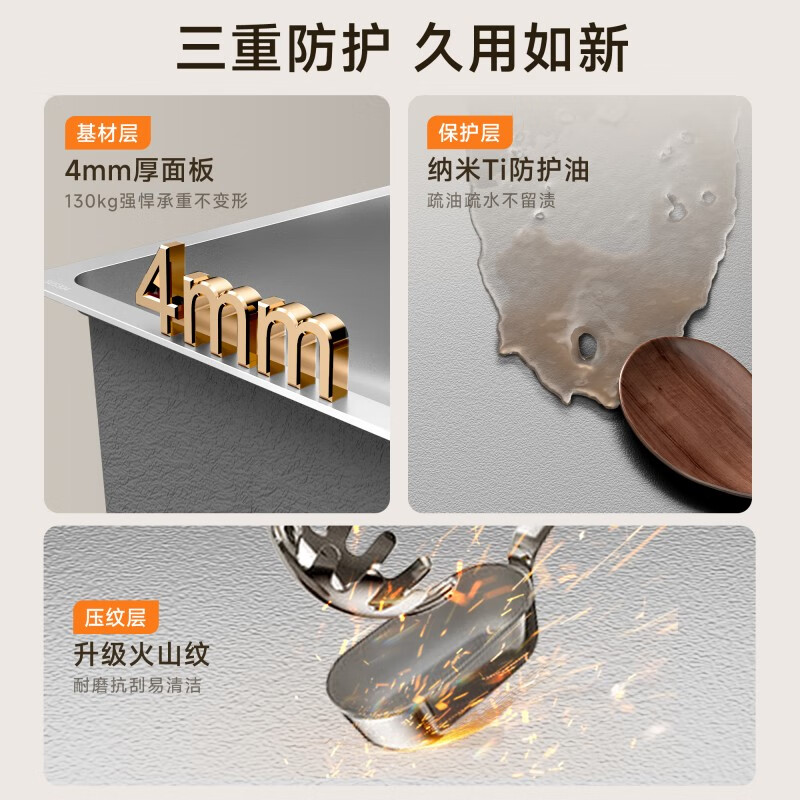 三重防护 久用如新

基材层
4mm厚面板
130kg强悍承重不变形

4mm

保护层
纳米Ti防护油
疏油疏水不留渍

压纹层
升级火山纹
耐磨抗刮易清洁