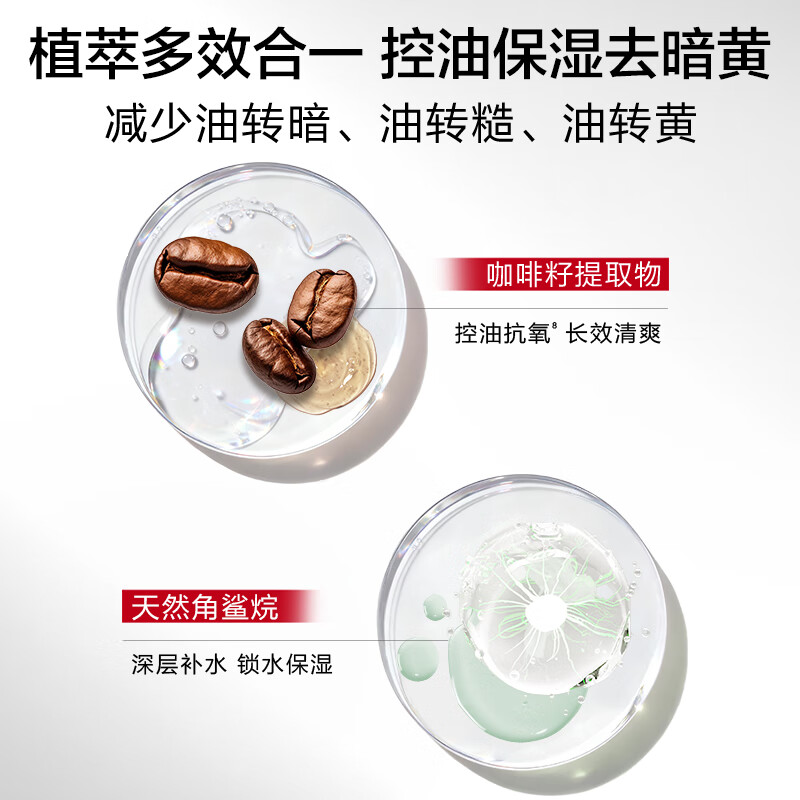 植萃多效合一 控油保湿去暗黄

减少油转暗、油转糙、油转黄

咖啡籽提取物

控油抗氧$^{8}$ 长效清爽

天然角鲨烷

深层补水 锁水保湿