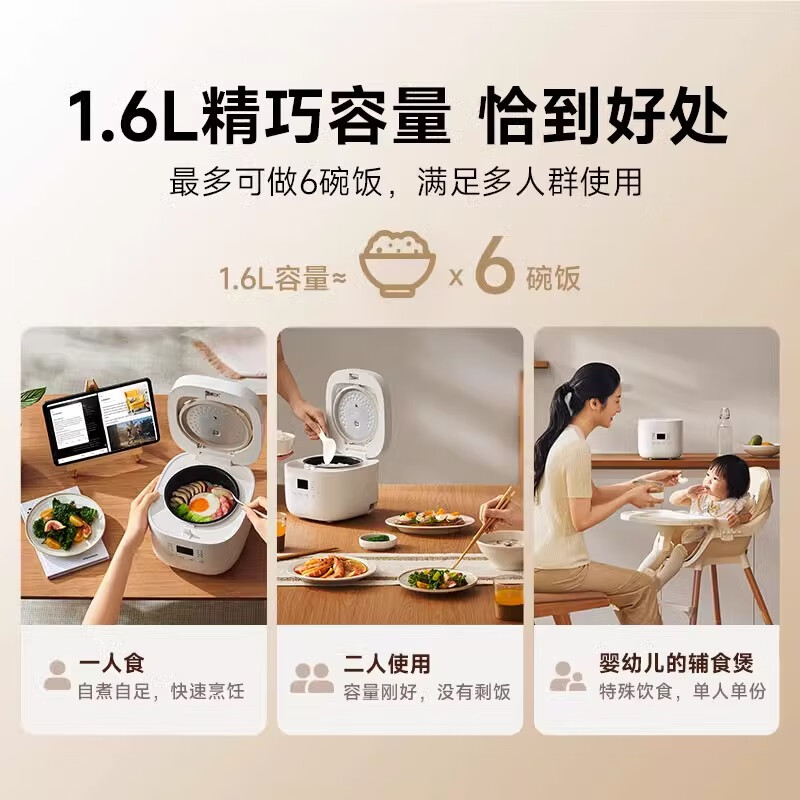 1.6L精巧容量 恰到好处

最多可做6碗饭，满足多人群使用

1.6L容量≈ x 6 碗饭

一人食
自煮自足，快速烹饪

二人使用
容量刚好，没有剩饭

婴幼儿的辅食煲
特殊饮食，单人单份