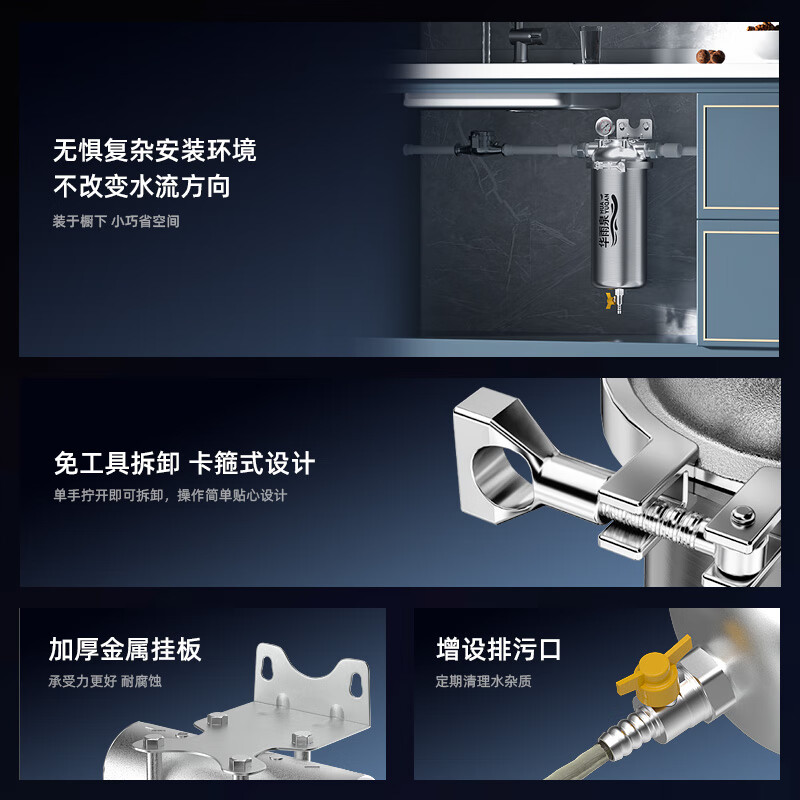 无惧复杂安装环境
不改变水流方向

装于橱下 小巧省空间

华雨泉 HUA YUQUAN

免工具拆卸 卡箍式设计

单手拧开即可拆卸，操作简单贴心设计

加厚金属挂板

承受力更好 耐腐蚀

增设排污口

定期清理水杂质