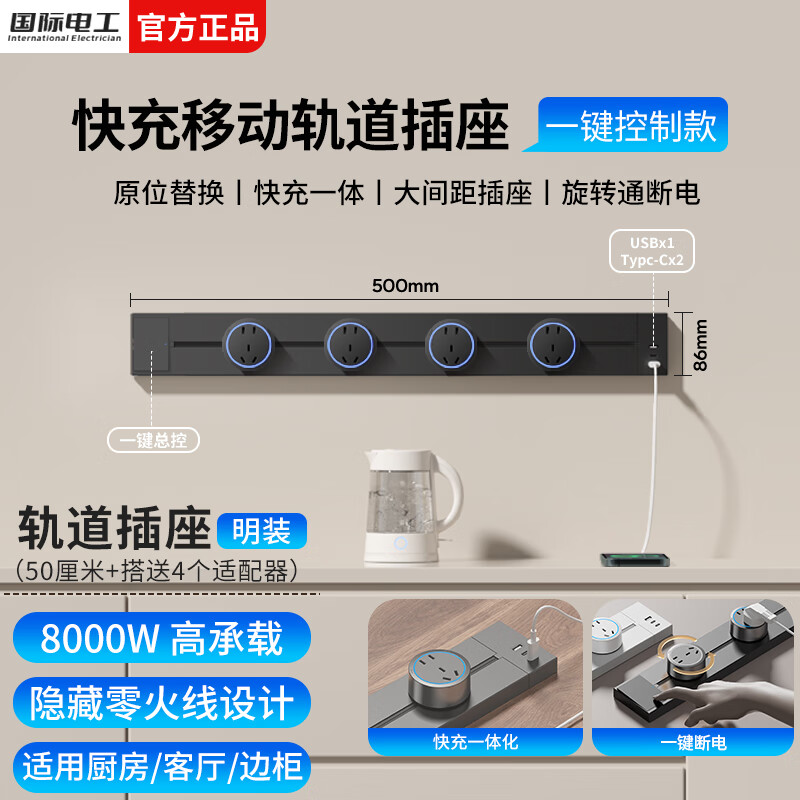 国际电工
International Electrician
官方正品

快充移动轨道插座
一键控制款

原位替换 | 快充一体 | 大间距插座 | 旋转通断电

USBx1
Typc-Cx2

500mm
86mm

一键总控

轨道插座
明装
(50厘米+搭送4个适配器)

8000W 高承载
隐藏零火线设计
适用厨房/客厅/边柜

快充一体化
一键断电