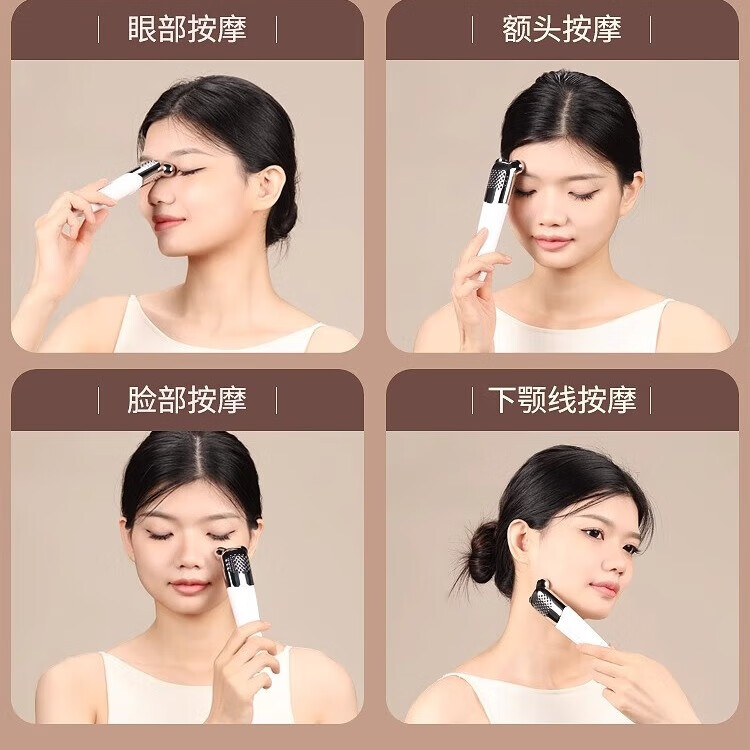 眼部按摩

额头按摩

脸部按摩

下颚线按摩