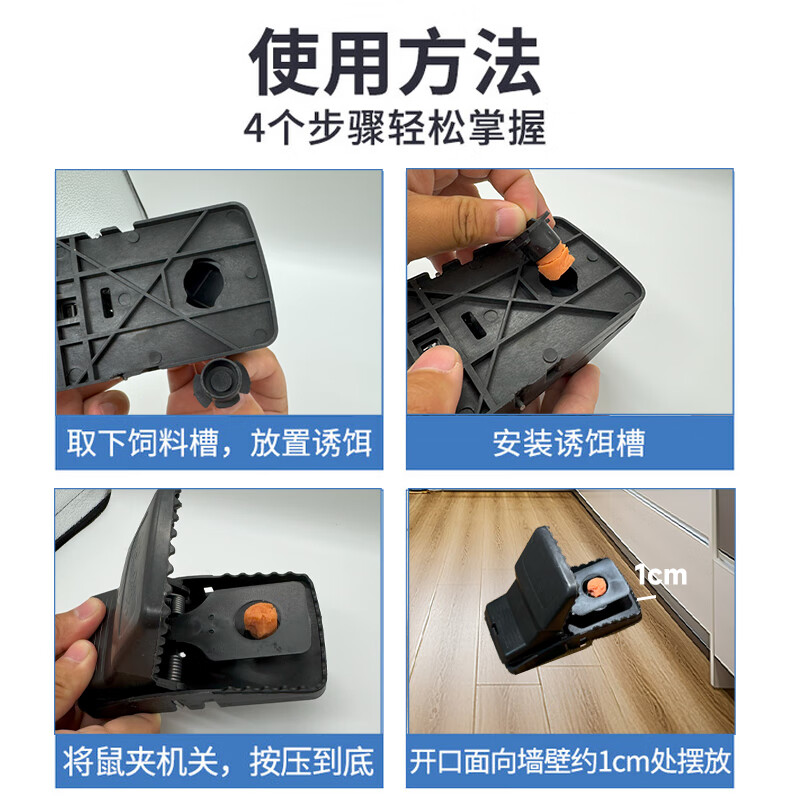 使用方法
4个步骤轻松掌握

取下饲料槽，放置诱饵

安装诱饵槽

将鼠夹机关，按压到底

1cm

开口面向墙壁约1cm处摆放