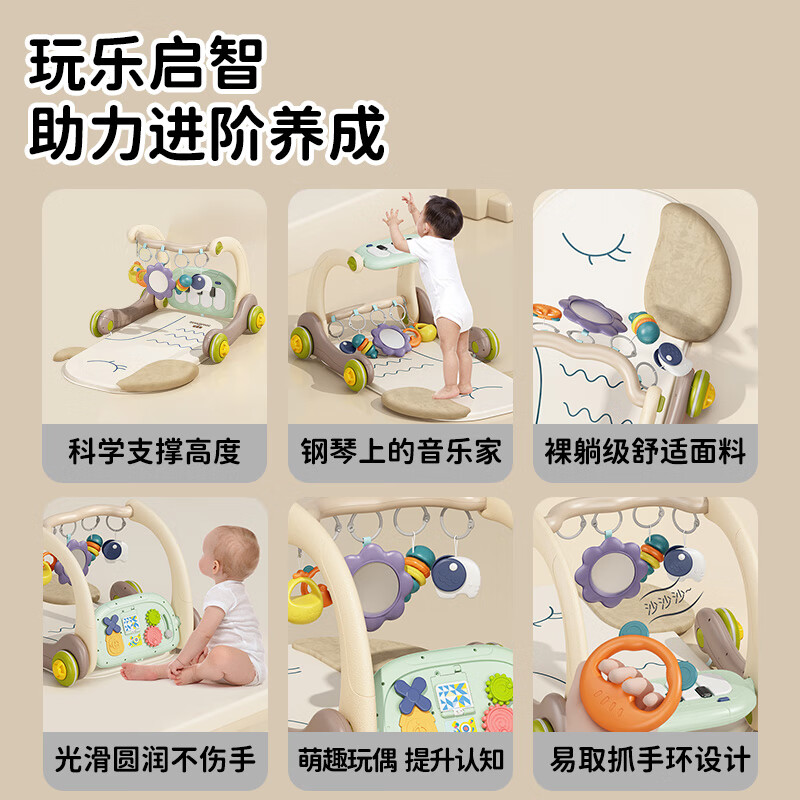 玩乐启智
助力进阶养成

科学支撑高度

钢琴上的音乐家

裸躺级舒适面料

光滑圆润不伤手

萌趣玩偶 提升认知

沙沙沙~

易取抓手环设计