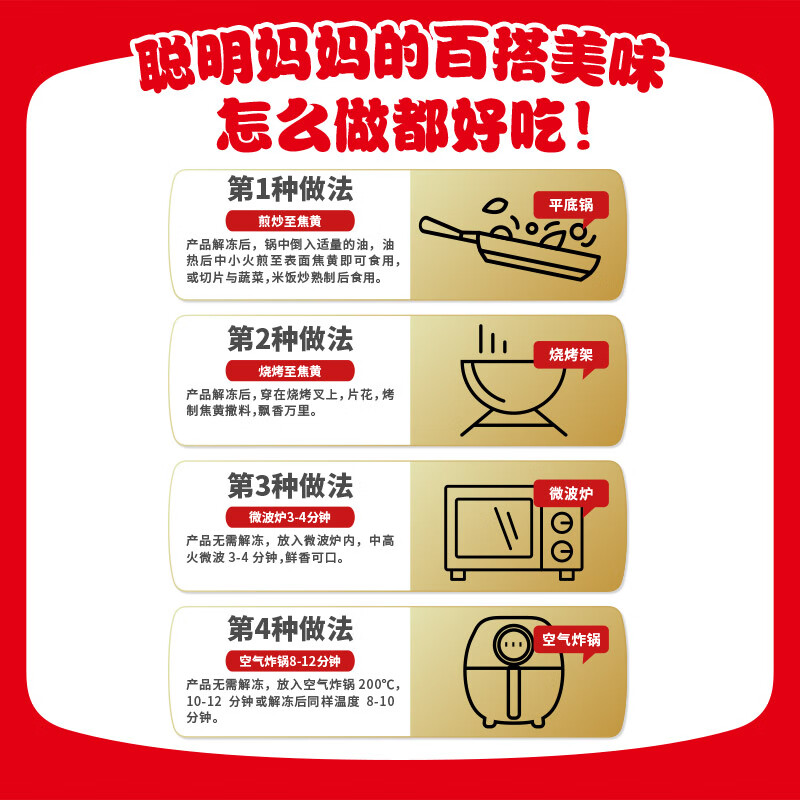 聪明妈妈的百搭美味
怎么做都好吃！

第1种做法
煎炒至焦黄
产品解冻后，锅中倒入适量的油，油热后中小火煎至表面焦黄即可食用，或切片与蔬菜，米饭炒熟制后食用。
平底锅

第2种做法
烧烤至焦黄
产品解冻后，穿在烧烤叉上，片花，烤制焦黄撒料，飘香万里。
烧烤架

第3种做法
微波炉3-4分钟
产品无需解冻，放入微波炉内，中高火微波 3-4 分钟，鲜香可口。
微波炉

第4种做法
空气炸锅8-12分钟
产品无需解冻，放入空气炸锅 200℃，10-12 分钟或解冻后同样温度 8-10 分钟。
空气炸锅