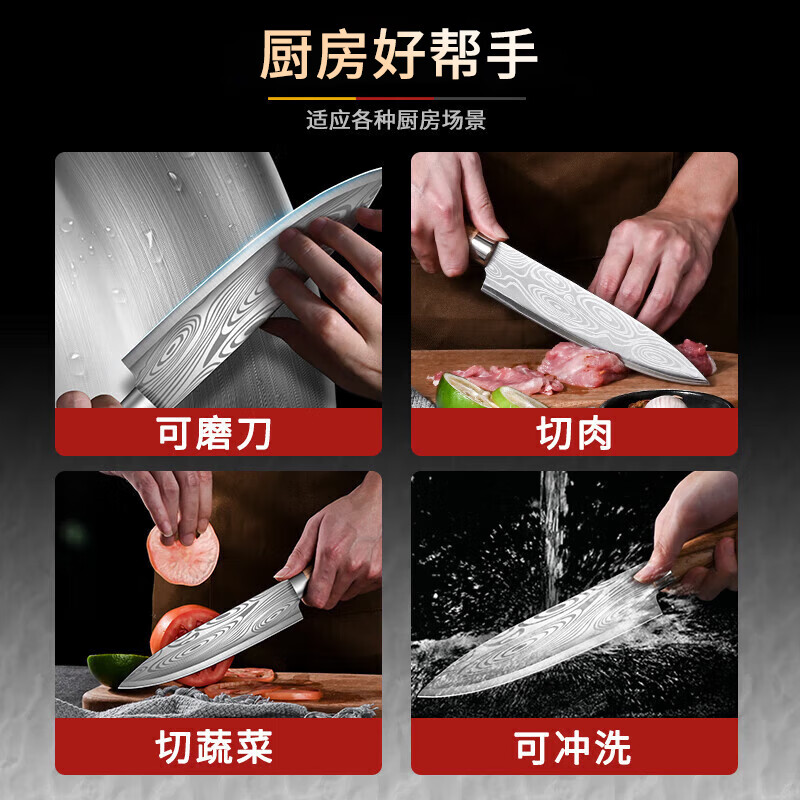 厨房好帮手

适应各种厨房场景

可磨刀

切肉

切蔬菜

可冲洗