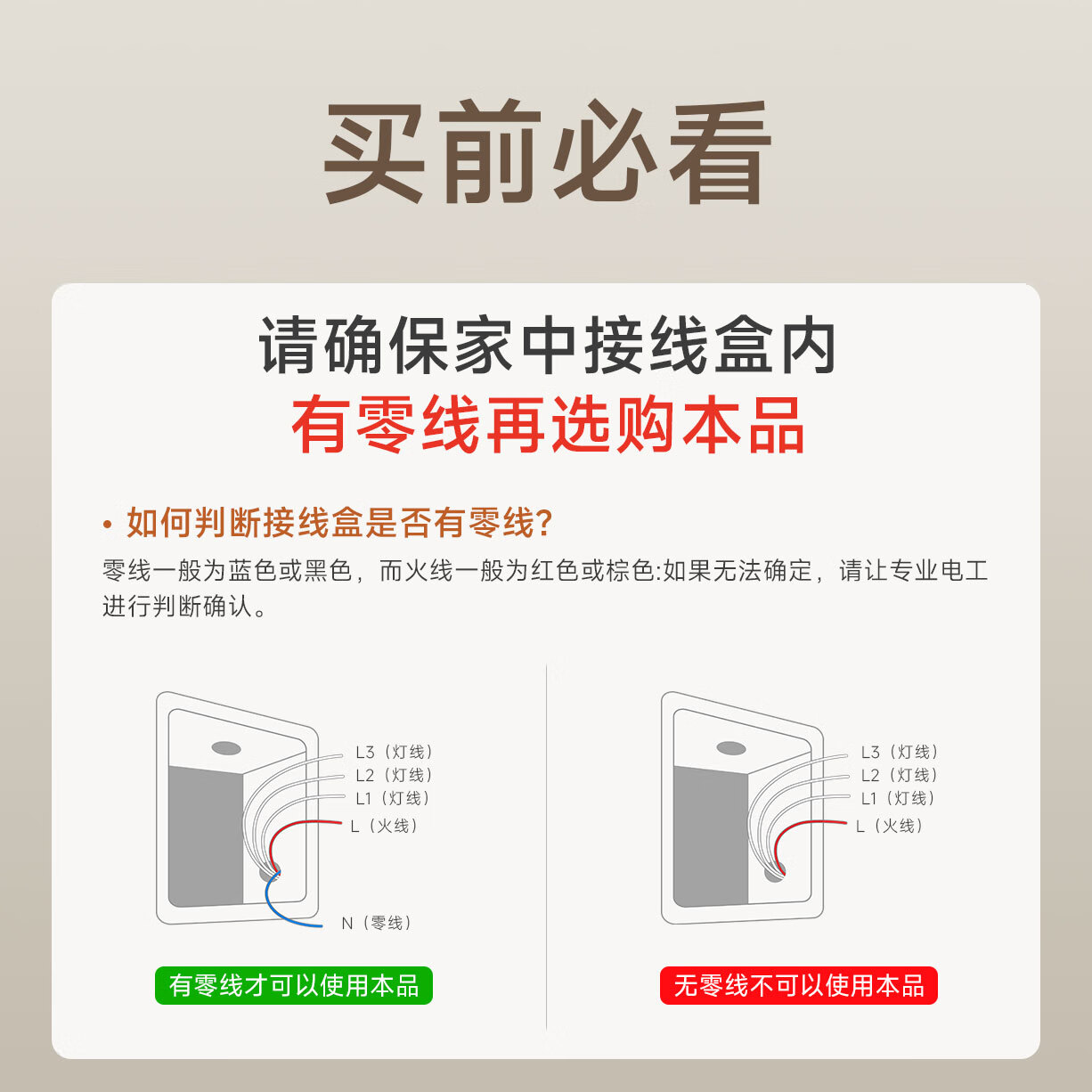 买前必看

请确保家中接线盒内
有零线再选购本品

• 如何判断接线盒是否有零线?
零线一般为蓝色或黑色，而火线一般为红色或棕色:如果无法确定，请让专业电工进行判断确认。

L3（灯线）
L2（灯线）
L1（灯线）
L（火线）
N（零线）

有零线才可以使用本品

L3（灯线）
L2（灯线）
L1（灯线）
L（火线）

无零线不可以使用本品