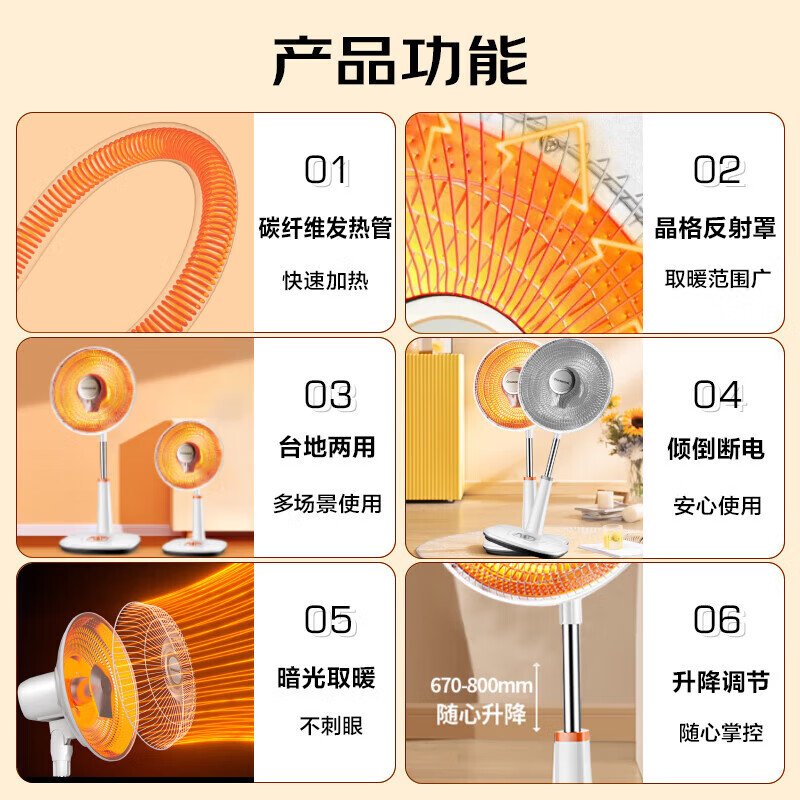 产品功能

01
碳纤维发热管
快速加热

02
晶格反射罩
取暖范围广

03
台地两用
多场景使用

04
倾倒断电
安心使用

05
暗光取暖
不刺眼

670-800mm
随心升降

06
升降调节
随心掌控