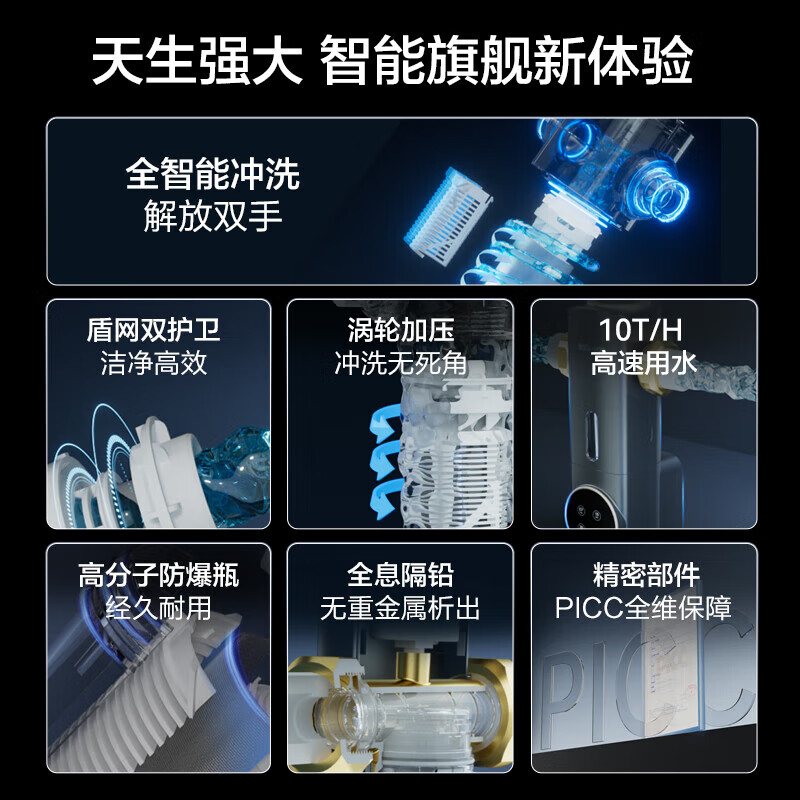 天生强大 智能旗舰新体验

全智能冲洗
解放双手

盾网双护卫
洁净高效

涡轮加压
冲洗无死角

10T/H
高速用水

高分子防爆瓶
经久耐用

全息隔铅
无重金属析出

精密部件
PICC全维保障

PICC