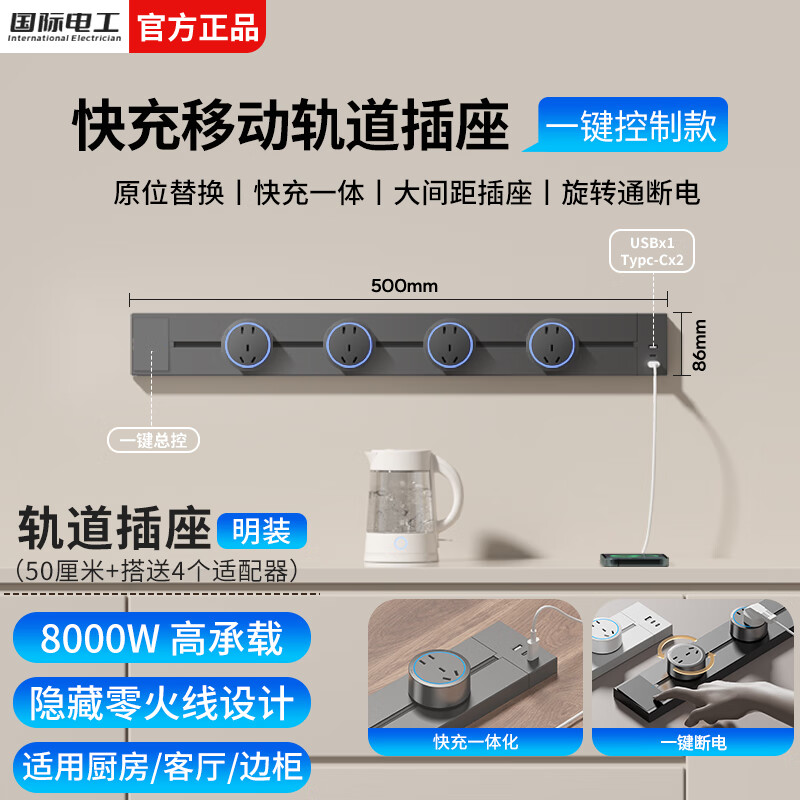 国际电工
International Electrician
官方正品

快充移动轨道插座
一键控制款

原位替换 | 快充一体 | 大间距插座 | 旋转通断电

USBx1
Typc-Cx2

500mm
86mm

一键总控

轨道插座
明装
(50厘米+搭送4个适配器)

8000W 高承载
隐藏零火线设计
适用厨房/客厅/边柜

快充一体化
一键断电