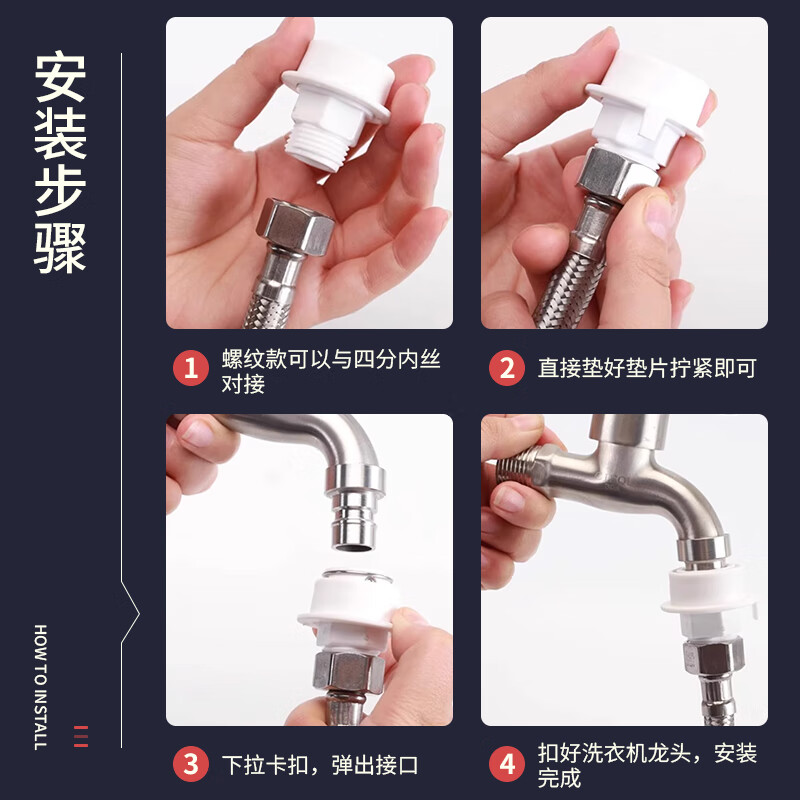 安装步骤

HOW TO INSTALL

1 螺纹款可以与四分内丝对接

2 直接垫好垫片拧紧即可

3 下拉卡扣，弹出接口

4 扣好洗衣机龙头，安装完成