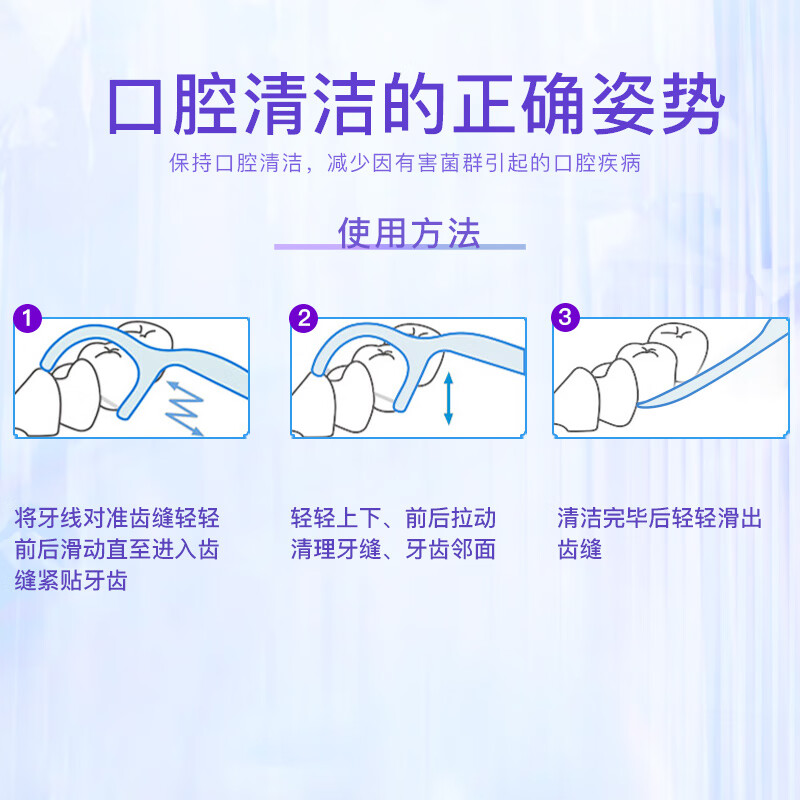 口腔清洁的正确姿势

保持口腔清洁，减少因有害菌群引起的口腔疾病

使用方法

1

2

3

将牙线对准齿缝轻轻前后滑动直至进入齿缝紧贴牙齿

轻轻上下、前后拉动清理牙缝、牙齿邻面

清洁完毕后轻轻滑出齿缝