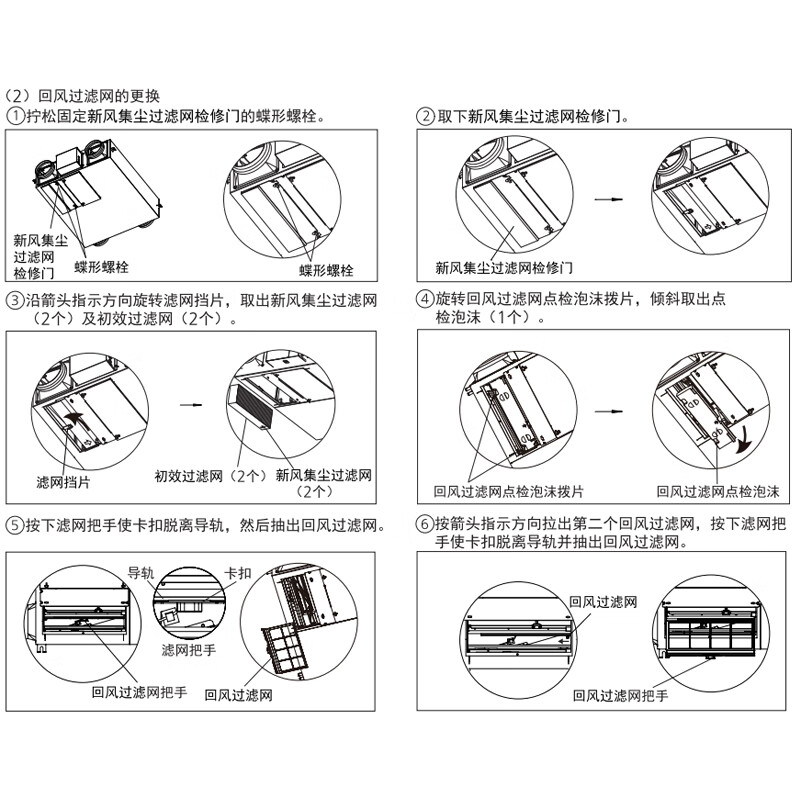 （2）回风过滤网的更换
①拧松固定新风集尘过滤网检修门的蝶形螺栓。

新风集尘过滤网检修门
蝶形螺栓
蝶形螺栓

②取下新风集尘过滤网检修门。

新风集尘过滤网检修门

③沿箭头指示方向旋转滤网挡片，取出新风集尘过滤网（2个）及初效过滤网（2个）。

滤网挡片
初效过滤网（2个）
新风集尘过滤网（2个）

④旋转回风过滤网点检泡沫拨片，倾斜取出点检泡沫（1个）。

回风过滤网点检泡沫拨片
回风过滤网点检泡沫

⑤按下滤网把手使卡扣脱离导轨，然后抽出回风过滤网。

导轨
卡扣
滤网把手
回风过滤网把手
回风过滤网

⑥按箭头指示方向拉出第二个回风过滤网，按下滤网把手使卡扣脱离导轨并抽出回风过滤网。

回风过滤网
回风过滤网把手