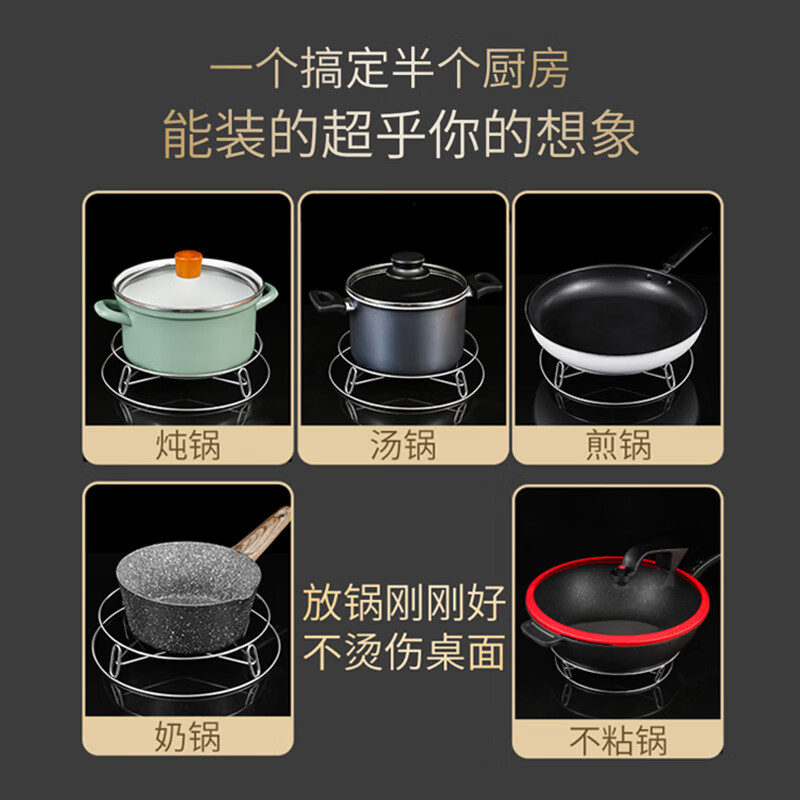 一个搞定半个厨房
能装的超乎你的想象

炖锅

汤锅

煎锅

奶锅

放锅刚刚好
不烫伤桌面

不粘锅