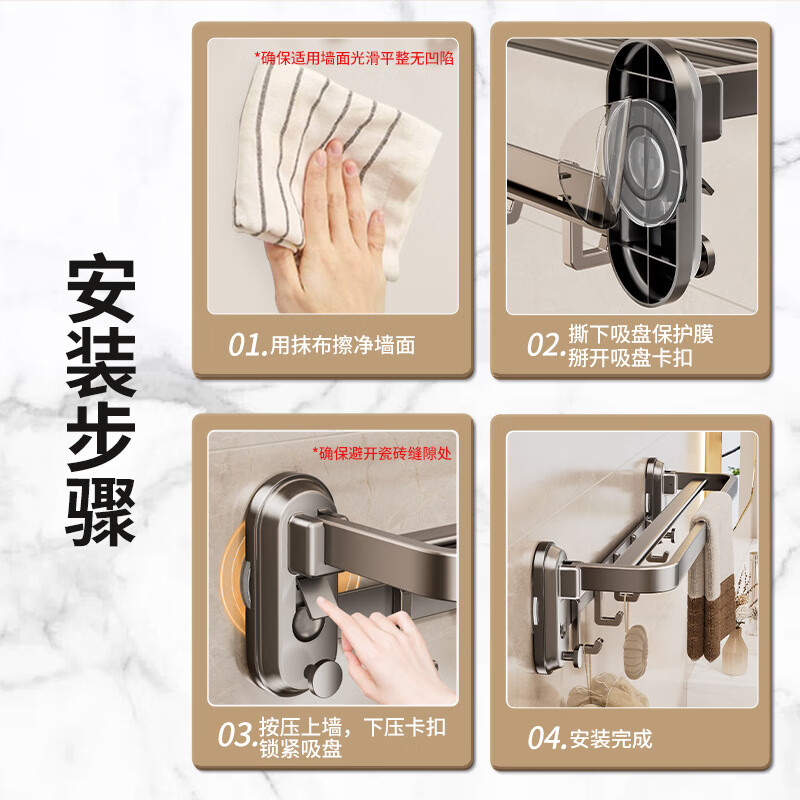 安装步骤

*确保适用墙面光滑平整无凹陷

01.用抹布擦净墙面

02.撕下吸盘保护膜
掰开吸盘卡扣

*确保避开瓷砖缝隙处

03.按压上墙，下压卡扣
锁紧吸盘

04.安装完成