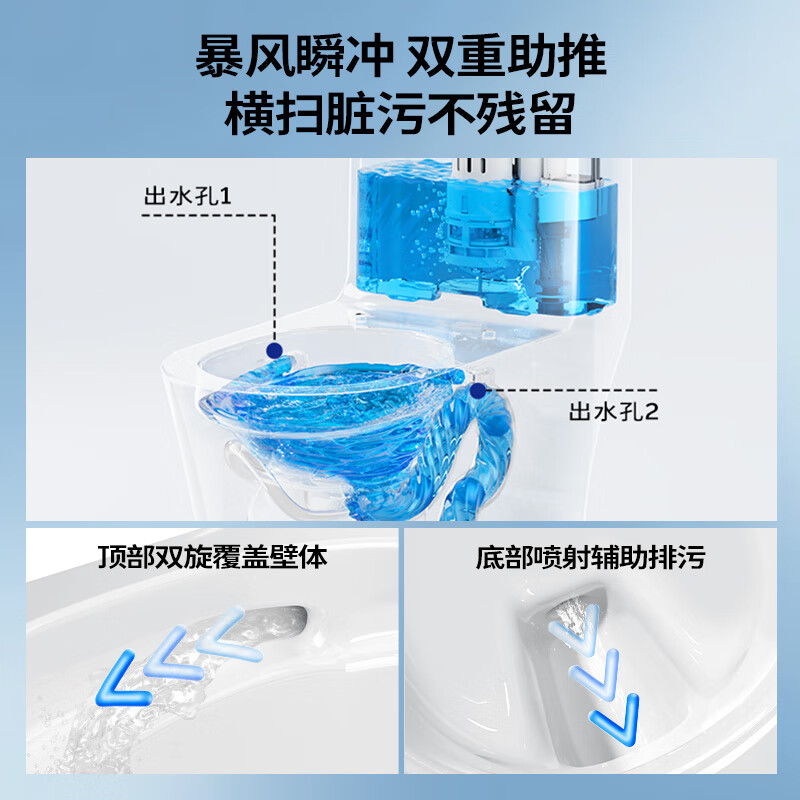 暴风瞬冲 双重助推
横扫脏污不残留

出水孔1

出水孔2

顶部双旋覆盖壁体

底部喷射辅助排污