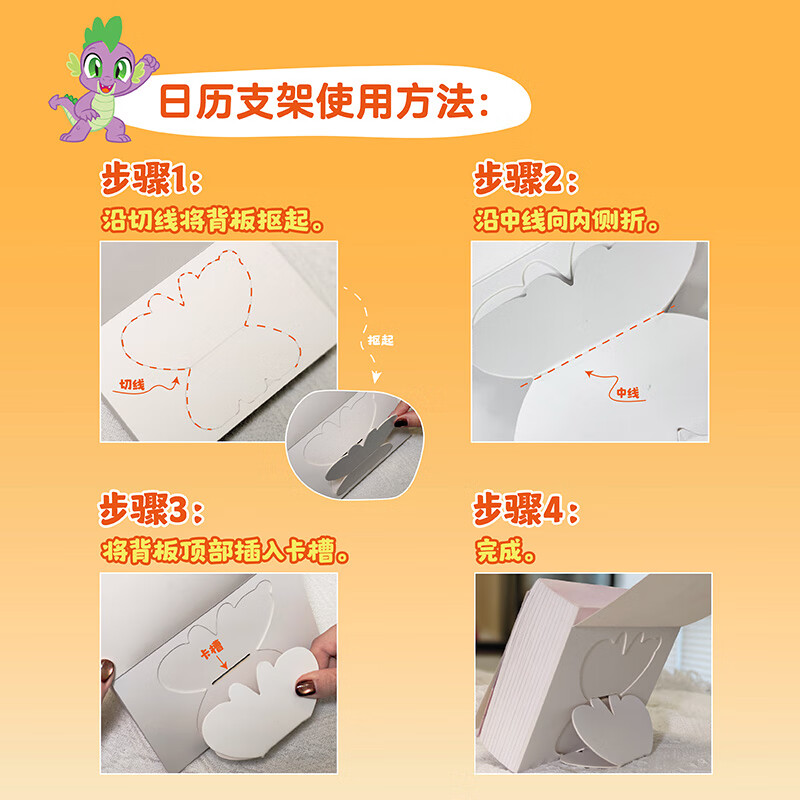 日历支架使用方法:

步骤1:
沿切线将背板抠起。

切线

抠起

步骤2:
沿中线向内侧折。

中线

步骤3:
将背板顶部插入卡槽。

卡槽

步骤4:
完成。