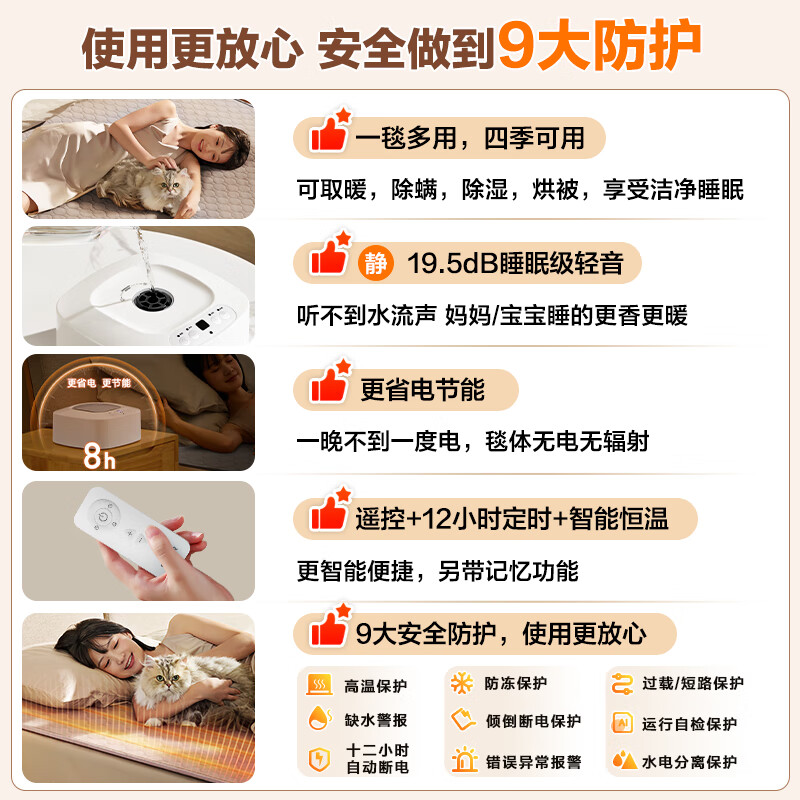 使用更放心 安全做到9大防护

一毯多用，四季可用
可取暖，除螨，除湿，烘被，享受洁净睡眠

静 19.5dB睡眠级轻音
听不到水流声 妈妈/宝宝睡的更香更暖

更省电 更节能
8h
更省电节能
一晚不到一度电，毯体无电无辐射

遥控+12小时定时+智能恒温
更智能便捷，另带记忆功能

9大安全防护，使用更放心

高温保护
缺水警报
十二小时自动断电
防冻保护
倾倒断电保护
错误异常报警
过载/短路保护
运行自检保护
水电分离保护