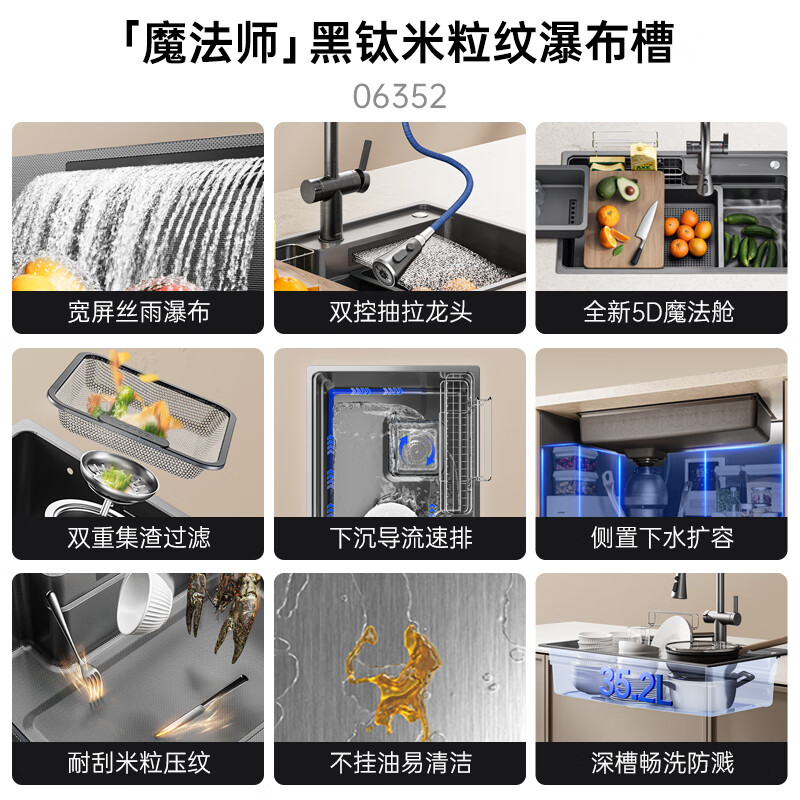 「魔法师」黑钛米粒纹瀑布槽
06352

宽屏丝雨瀑布

双控抽拉龙头

全新5D魔法舱

双重集渣过滤

下沉导流速排

侧置下水扩容

耐刮米粒压纹

不挂油易清洁

35.2L
深槽畅洗防溅