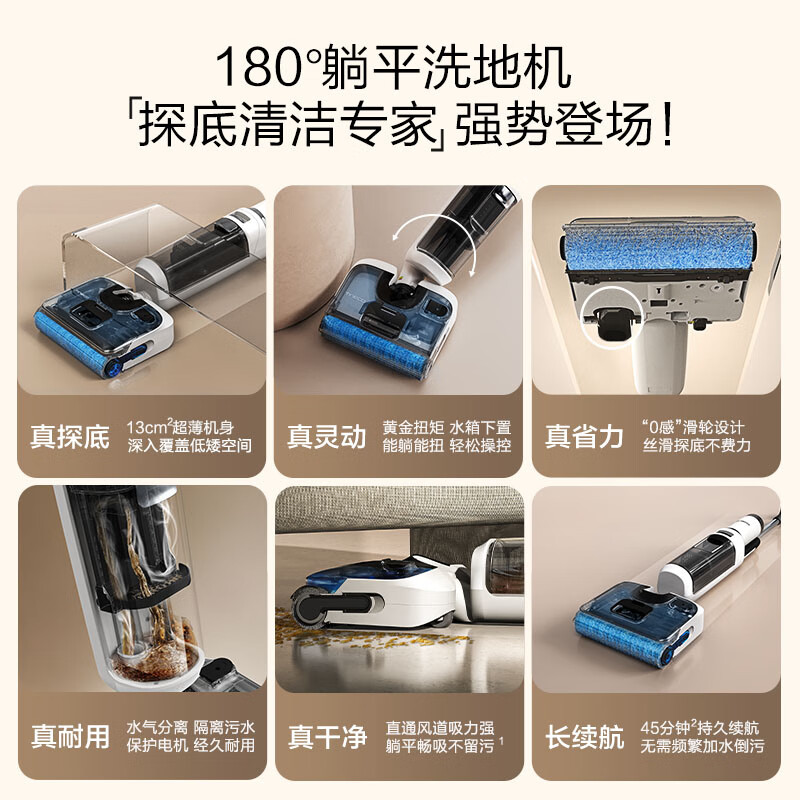 180°躺平洗地机
「探底清洁专家」强势登场！

真探底 13cm$^2$超薄机身 深入覆盖低矮空间

真灵动 黄金扭矩 水箱下置 能躺能扭 轻松操控

真省力 “0感”滑轮设计 丝滑探底不费力

真耐用 水气分离 隔离污水 保护电机 经久耐用

真干净 直通风道吸力强 躺平畅吸不留污 $^1$

长续航 45分钟$^2$持久续航 无需频繁加水倒污