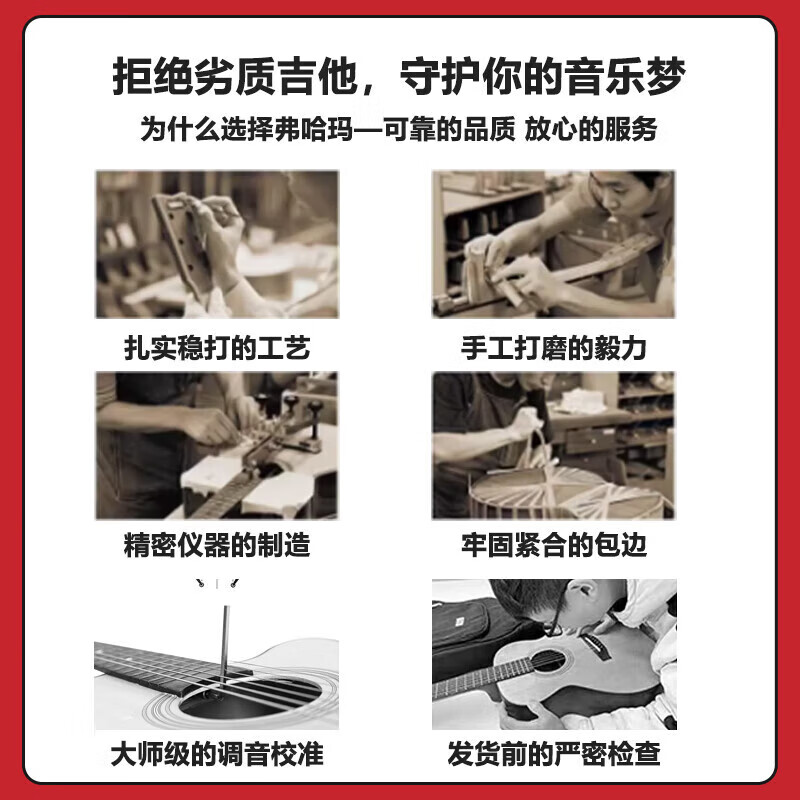 拒绝劣质吉他，守护你的音乐梦
为什么选择弗哈玛—可靠的品质 放心的服务

扎实稳打的工艺

手工打磨的毅力

精密仪器的制造

牢固紧合的包边

大师级的调音校准

发货前的严密检查