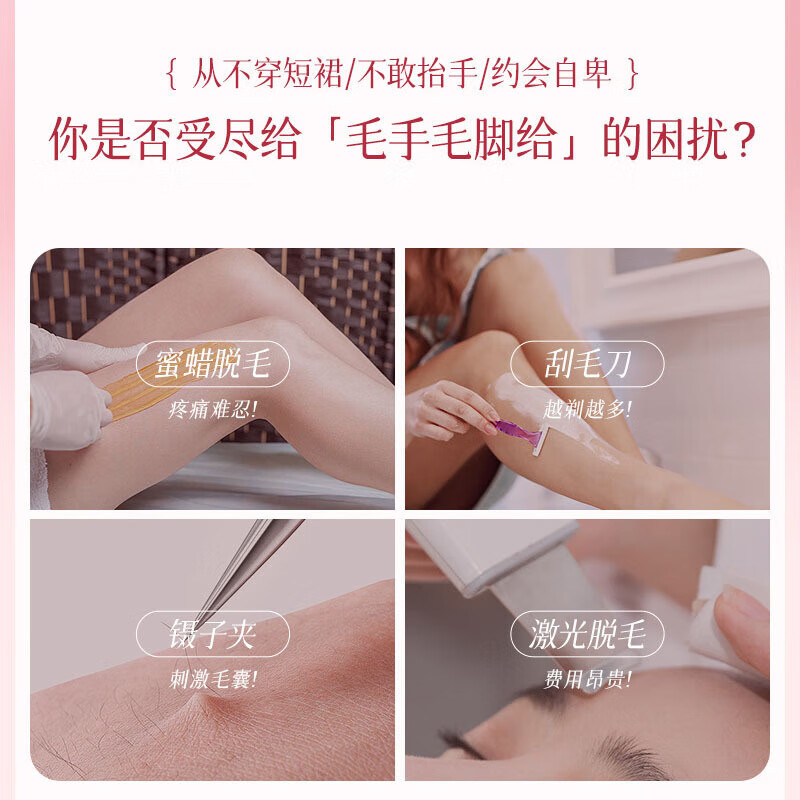 { 从不穿短裙/不敢抬手/约会自卑 }

你是否受尽给「毛手毛脚给」的困扰？

蜜蜡脱毛
疼痛难忍!

刮毛刀
越剃越多!

镊子夹
刺激毛囊!

激光脱毛
费用昂贵!