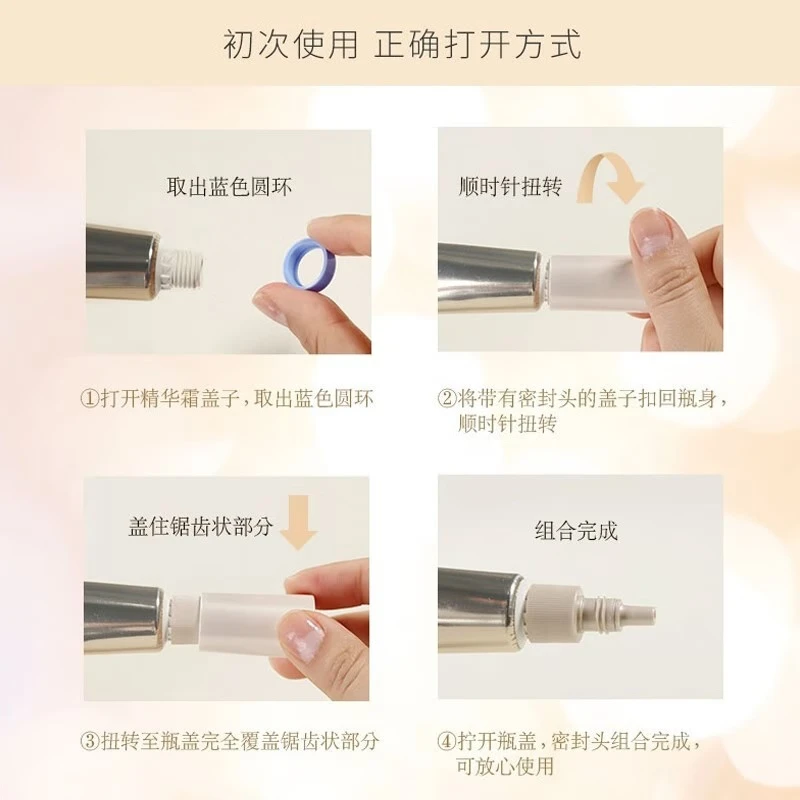 初次使用 正确打开方式

取出蓝色圆环

①打开精华霜盖子，取出蓝色圆环

顺时针扭转

②将带有密封头的盖子扣回瓶身，顺时针扭转

盖住锯齿状部分

③扭转至瓶盖完全覆盖锯齿状部分

组合完成

④拧开瓶盖，密封头组合完成，可放心使用