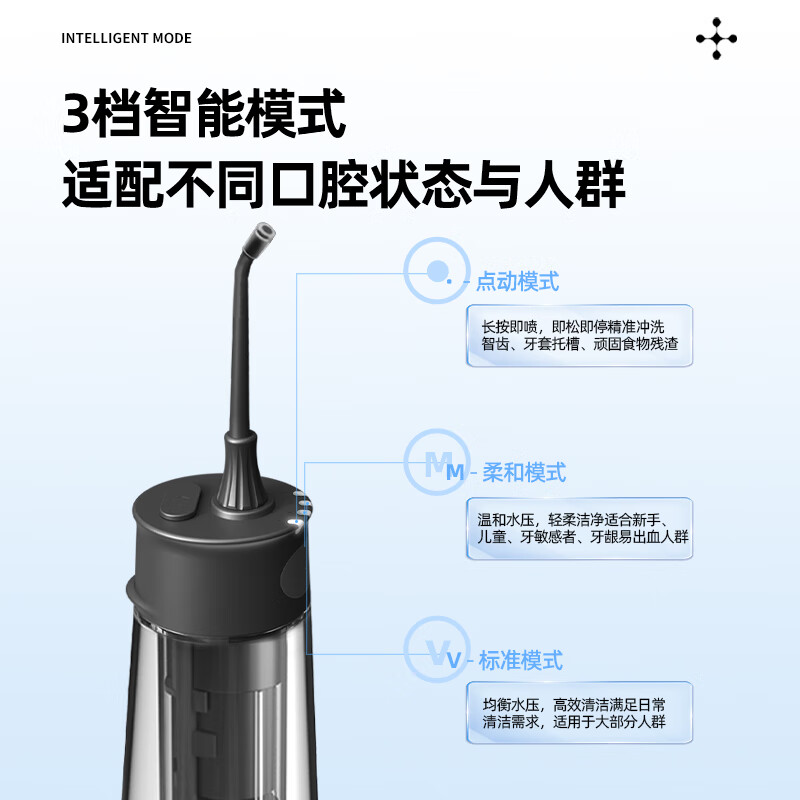 INTELLIGENT MODE

3档智能模式
适配不同口腔状态与人群

· - 点动模式

长按即喷，即松即停精准冲洗智齿、牙套托槽、顽固食物残渣

M - 柔和模式

温和水压，轻柔洁净适合新手、儿童、牙敏感者、牙龈易出血人群

V - 标准模式

均衡水压，高效清洁满足日常清洁需求，适用于大部分人群