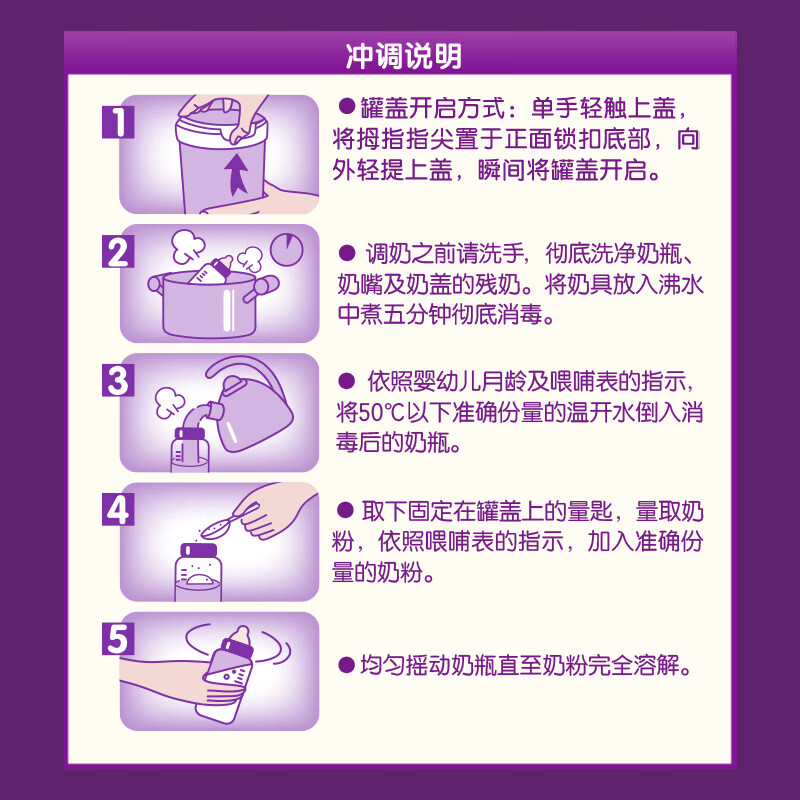 冲调说明

1

●罐盖开启方式：单手轻触上盖，将拇指指尖置于正面锁扣底部，向外轻提上盖，瞬间将罐盖开启。

2

● 调奶之前请洗手，彻底洗净奶瓶、奶嘴及奶盖的残奶。将奶具放入沸水中煮五分钟彻底消毒。

3

● 依照婴幼儿月龄及喂哺表的指示，将50℃以下准确份量的温开水倒入消毒后的奶瓶。

4

● 取下固定在罐盖上的量匙，量取奶粉，依照喂哺表的指示，加入准确份量的奶粉。

5

●均匀摇动奶瓶直至奶粉完全溶解。