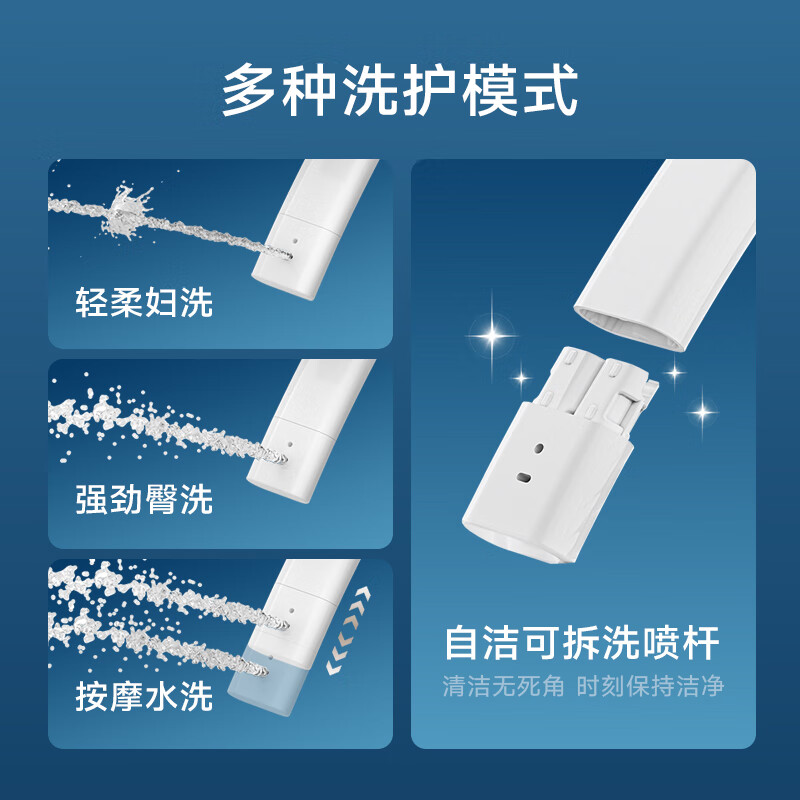 多种洗护模式

轻柔妇洗

强劲臀洗

按摩水洗

自洁可拆洗喷杆

清洁无死角 时刻保持洁净