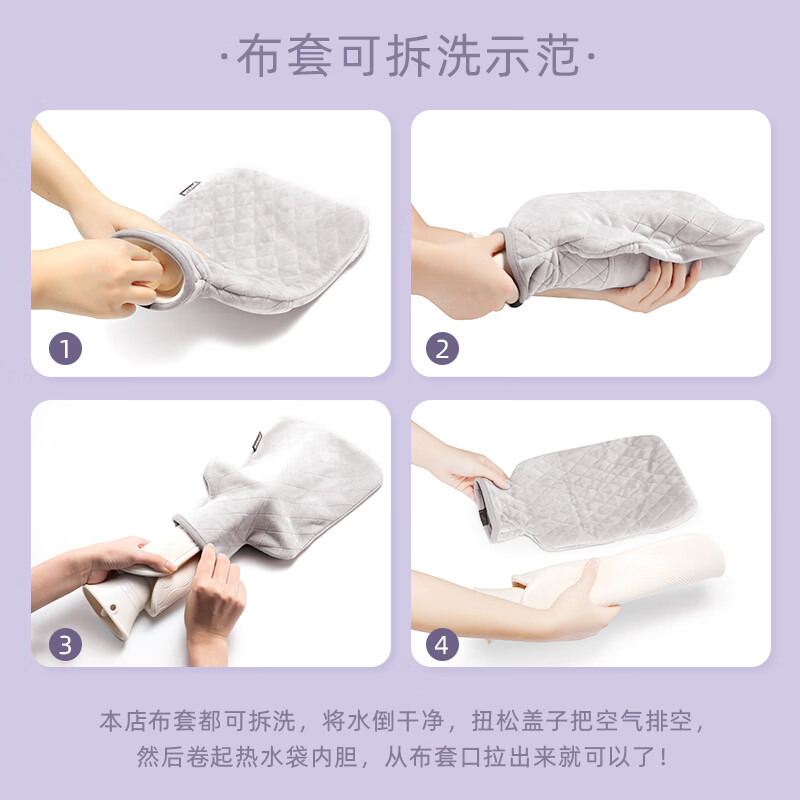 ·布套可拆洗示范·

1

2

3

4

本店布套都可拆洗，将水倒干净，扭松盖子把空气排空，然后卷起热水袋内胆，从布套口拉出来就可以了！