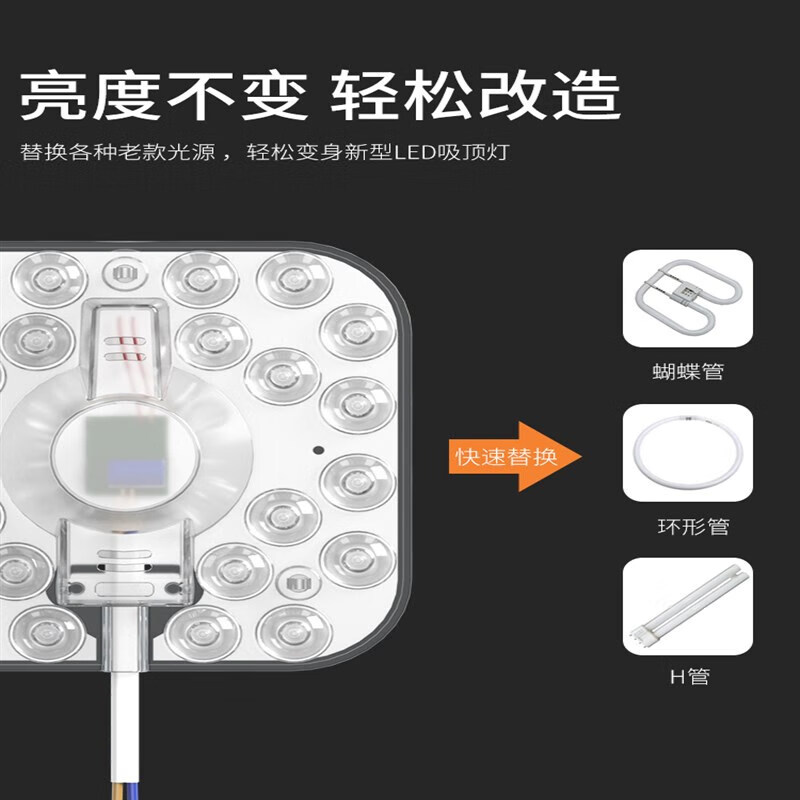 亮度不变 轻松改造

替换各种老款光源， 轻松变身新型LED吸顶灯

快速替换

蝴蝶管

环形管

H管