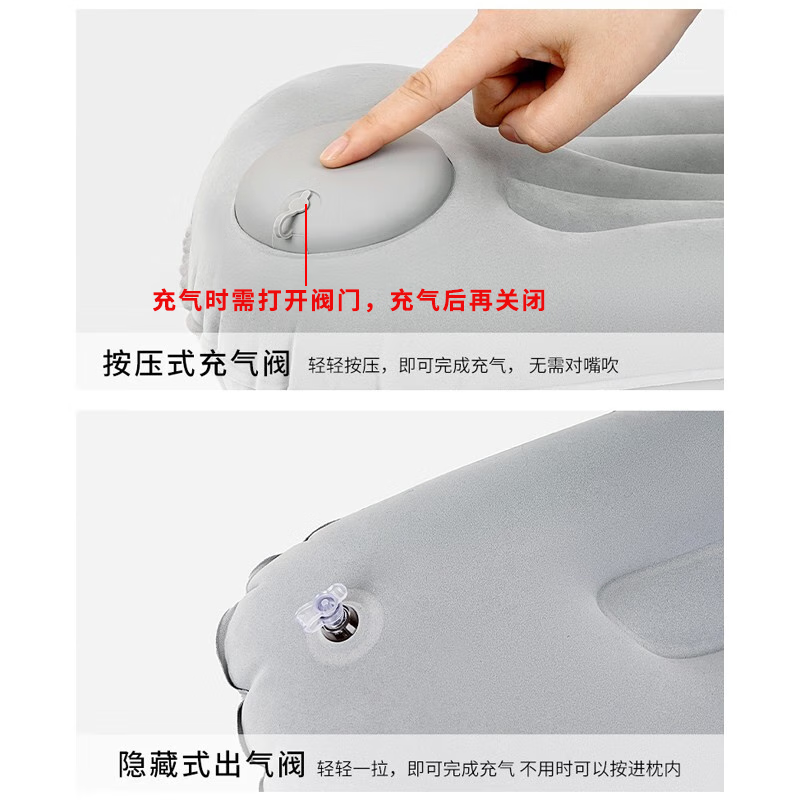 充气时需打开阀门，充气后再关闭

按压式充气阀 轻轻按压，即可完成充气，无需对嘴吹

隐藏式出气阀 轻轻一拉，即可完成充气 不用时可以按进枕内