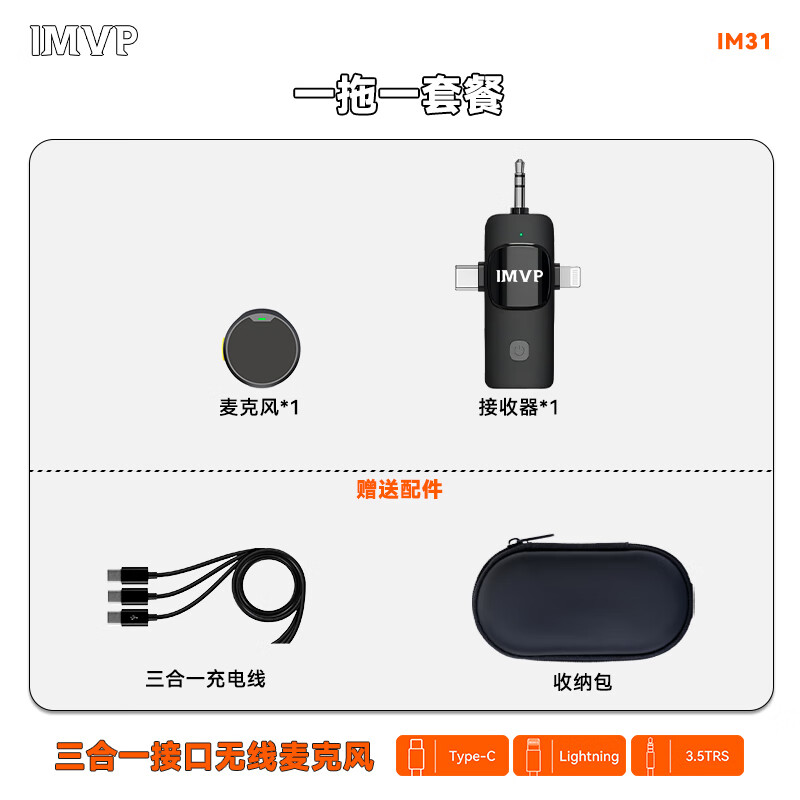 IMVP

IM31

一拖一套餐

IMVP

麦克风*1

接收器*1

赠送配件

三合一充电线

收纳包

三合一接口无线麦克风

Type-C

Lightning

3.5TRS