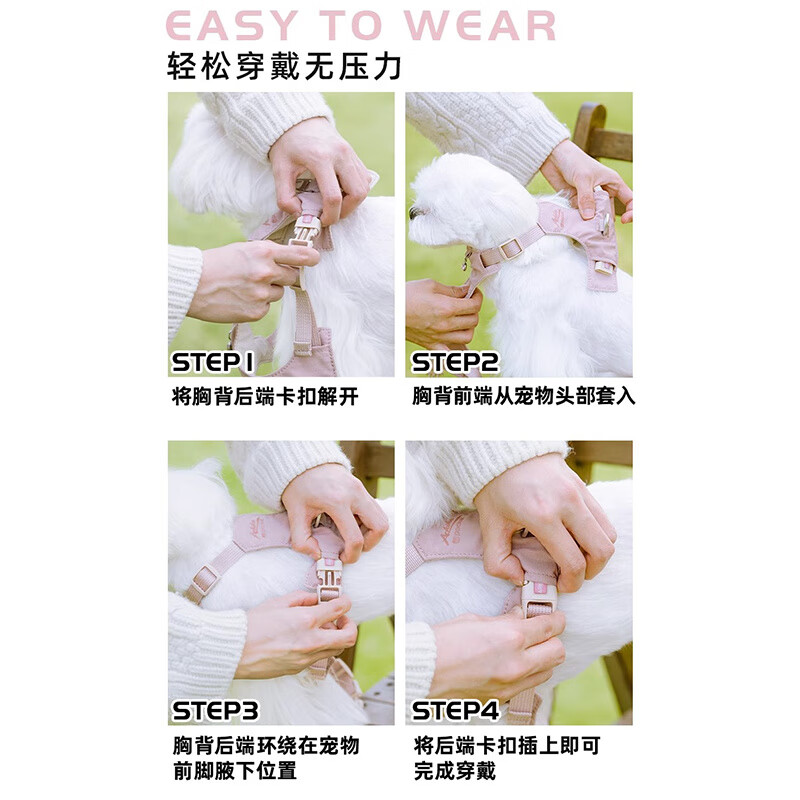 EASY TO WEAR
轻松穿戴无压力

STEP1
将胸背后端卡扣解开

STEP2
胸背前端从宠物头部套入

STEP3
胸背后端环绕在宠物前脚腋下位置

STEP4
将后端卡扣插上即可完成穿戴