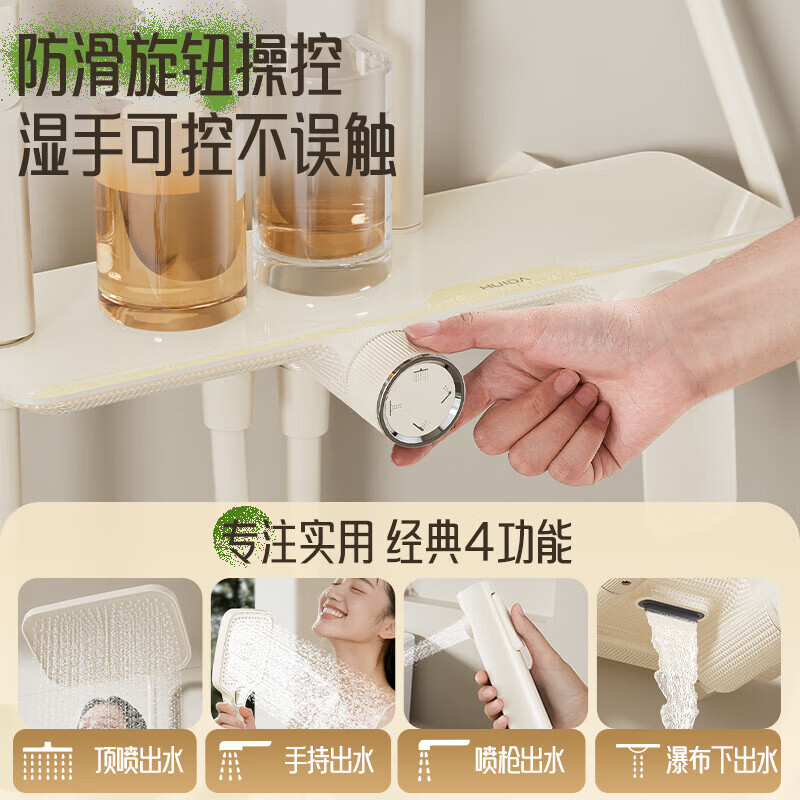 防滑旋钮操控
湿手可控不误触

HUIDA

专注实用 经典4功能

顶喷出水

手持出水

喷枪出水

瀑布下出水