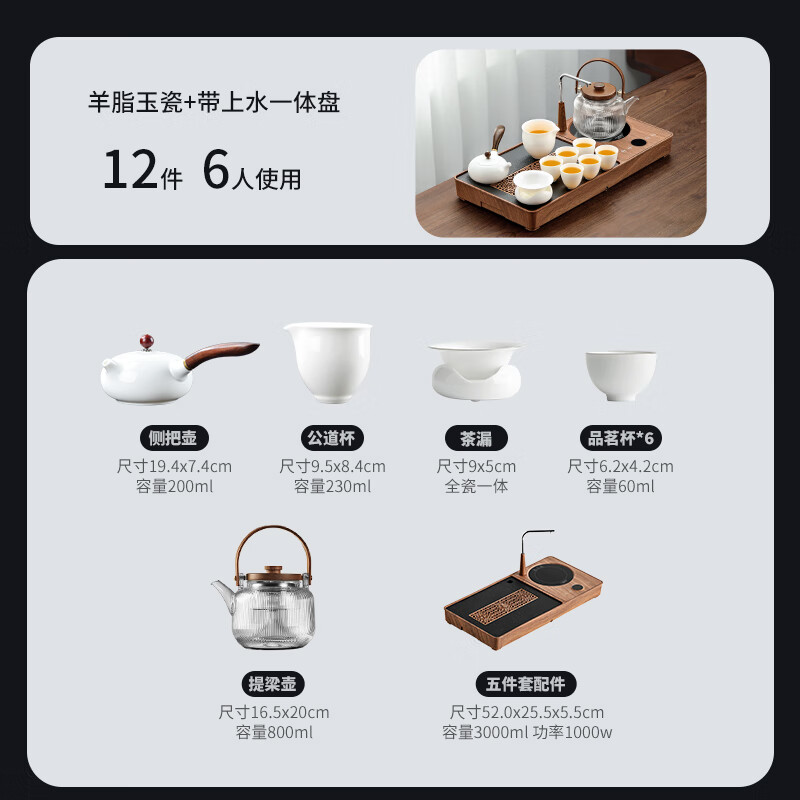 羊脂玉瓷+带上水一体盘

12件 6人使用

侧把壶
尺寸19.4x7.4cm
容量200ml

公道杯
尺寸9.5x8.4cm
容量230ml

茶漏
尺寸9x5cm
全瓷一体

品茗杯*6
尺寸6.2x4.2cm
容量60ml

提梁壶
尺寸16.5x20cm
容量800ml

五件套配件
尺寸52.0x25.5x5.5cm
容量3000ml 功率1000w