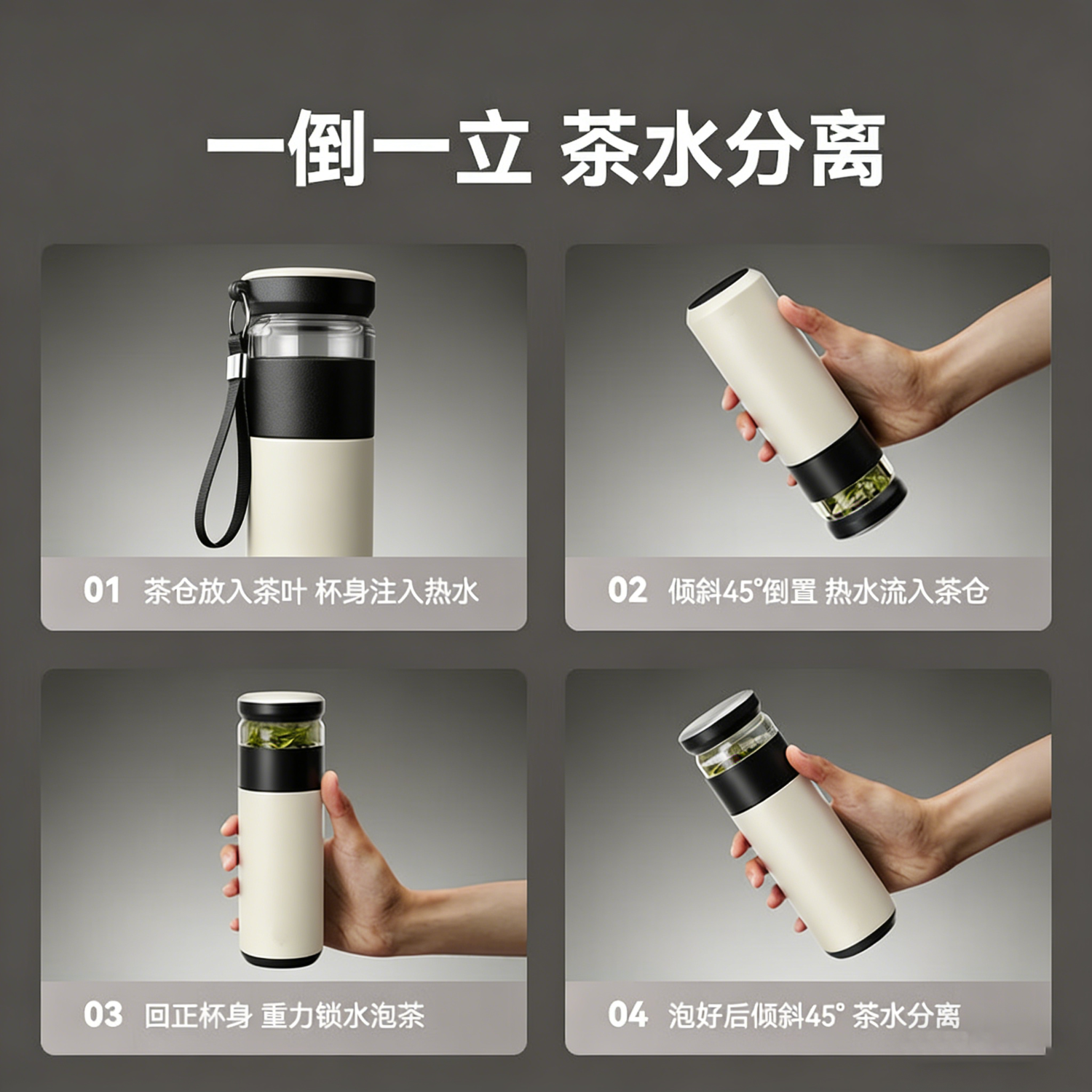 一倒一立 茶水分离

01 茶仓放入茶叶 杯身注入热水

02 倾斜45°倒置 热水流入茶仓

03 回正杯身 重力锁水泡茶

04 泡好后倾斜45° 茶水分离