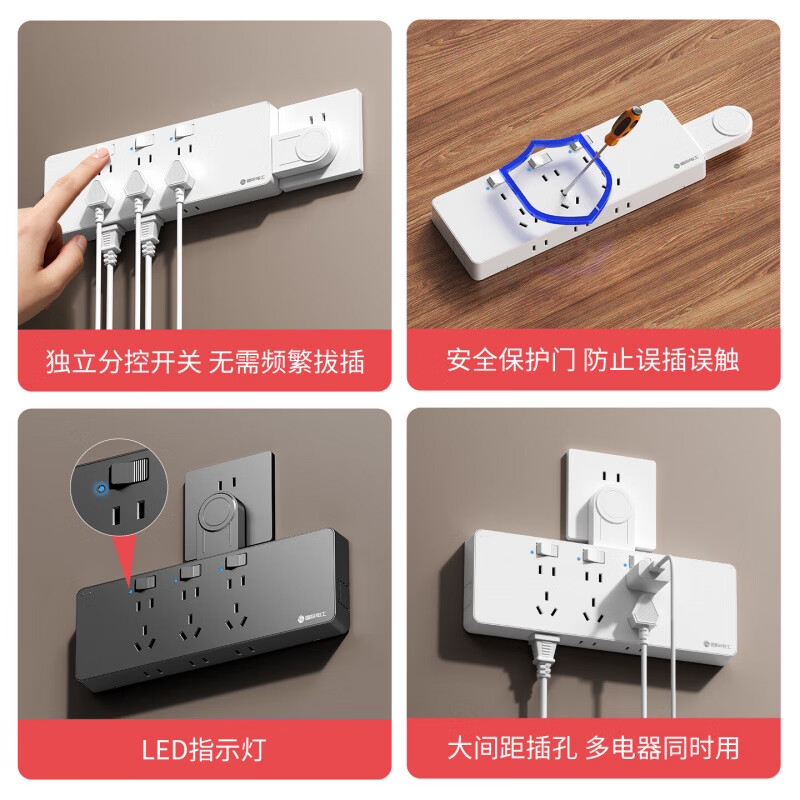 独立分控开关 无需频繁拔插

安全保护门 防止误插误触

LED指示灯

大间距插孔 多电器同时用