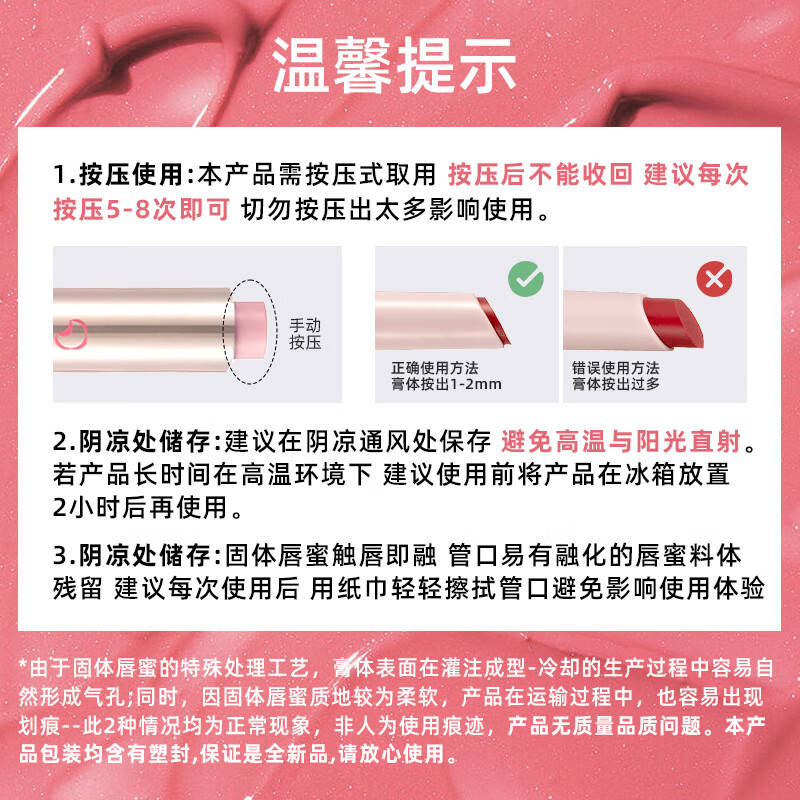 温馨提示

1.按压使用:本产品需按压式取用 按压后不能收回 建议每次按压5-8次即可 切勿按压出太多影响使用。

手动按压

正确使用方法
膏体按出1-2mm

错误使用方法
膏体按出过多

2.阴凉处储存:建议在阴凉通风处保存 避免高温与阳光直射。若产品长时间在高温环境下 建议使用前将产品在冰箱放置2小时后再使用。

3.阴凉处储存:固体唇蜜触唇即融 管口易有融化的唇蜜料体残留 建议每次使用后 用纸巾轻轻擦拭管口避免影响使用体验

*由于固体唇蜜的特殊处理工艺，膏体表面在灌注成型-冷却的生产过程中容易自然形成气孔;同时，因固体唇蜜质地较为柔软，产品在运输过程中，也容易出现划痕--此2种情况均为正常现象，非人为使用痕迹，产品无质量品质问题。本产品包装均含有塑封,保证是全新品,请放心使用。