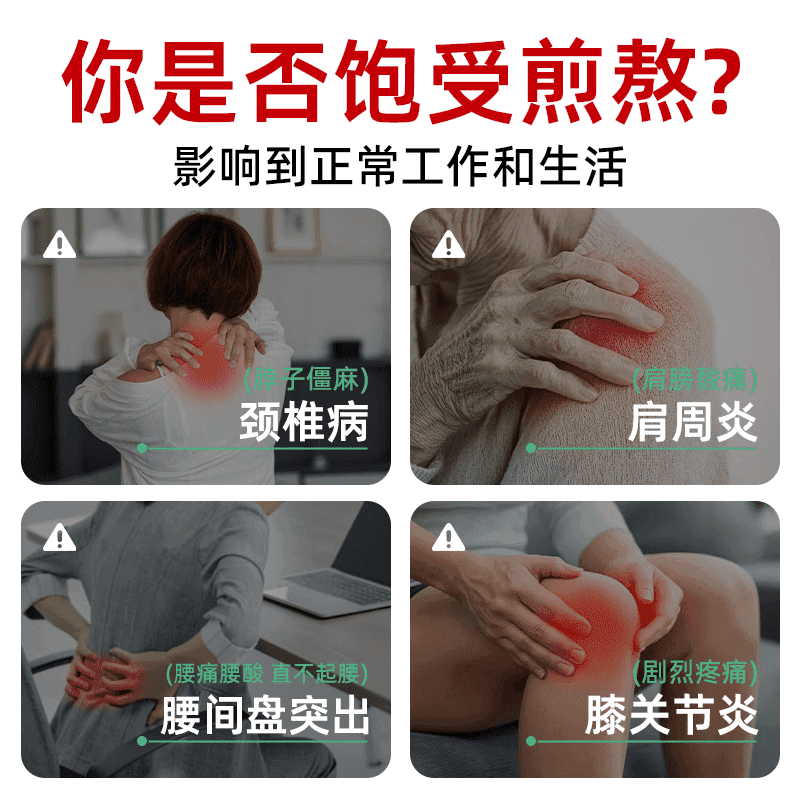 你是否饱受煎熬？

影响到正常工作和生活

(脖子僵麻)
颈椎病

(肩膀酸痛)
肩周炎

(腰痛腰酸 直不起腰)
腰间盘突出

(剧烈疼痛)
膝关节炎